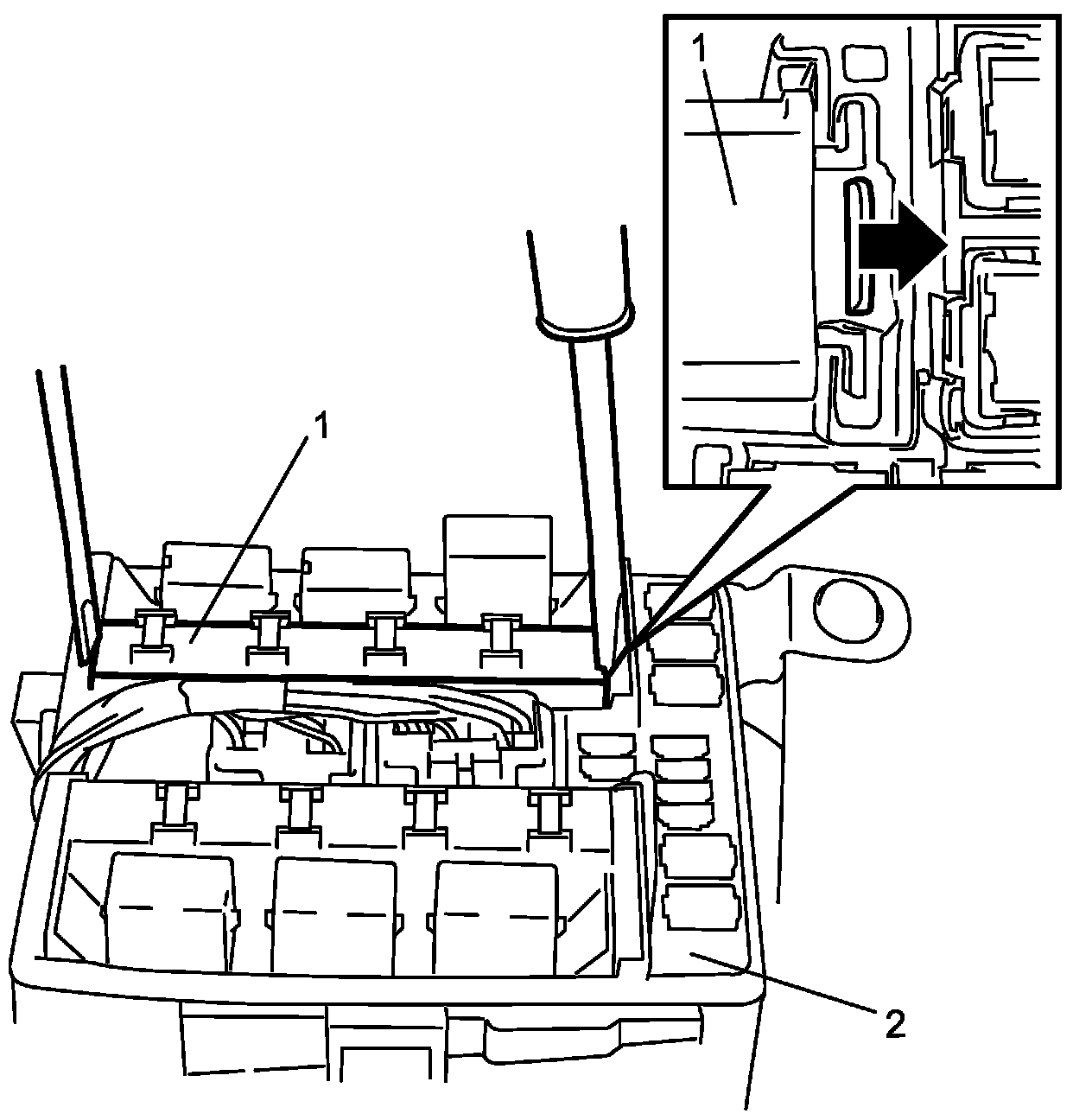 1
1
2