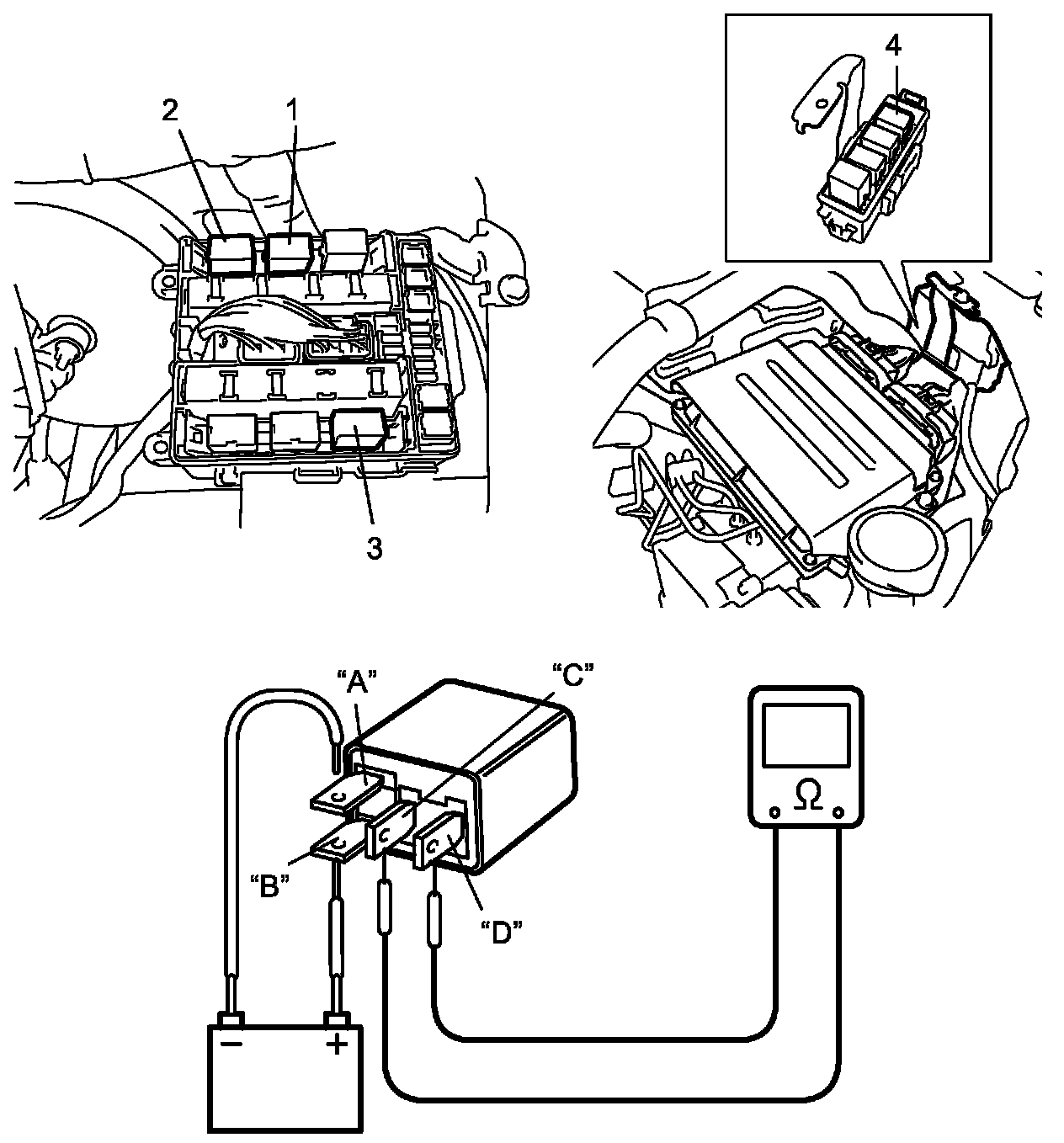 2
1
3
4
“A”
“C”
“B”
“D”
Ω
−
+