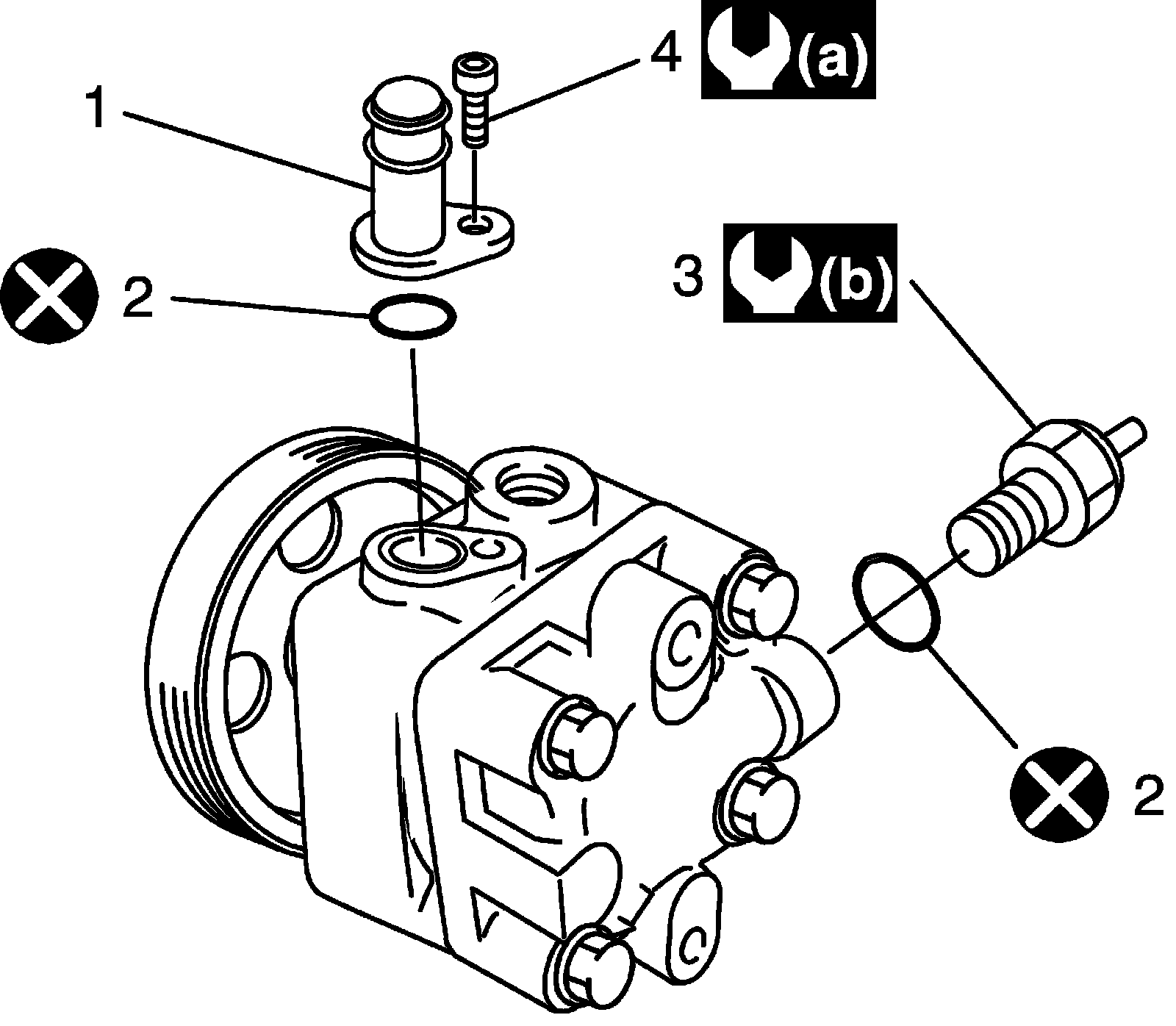 4 (a)

1

2

3 (b)

2