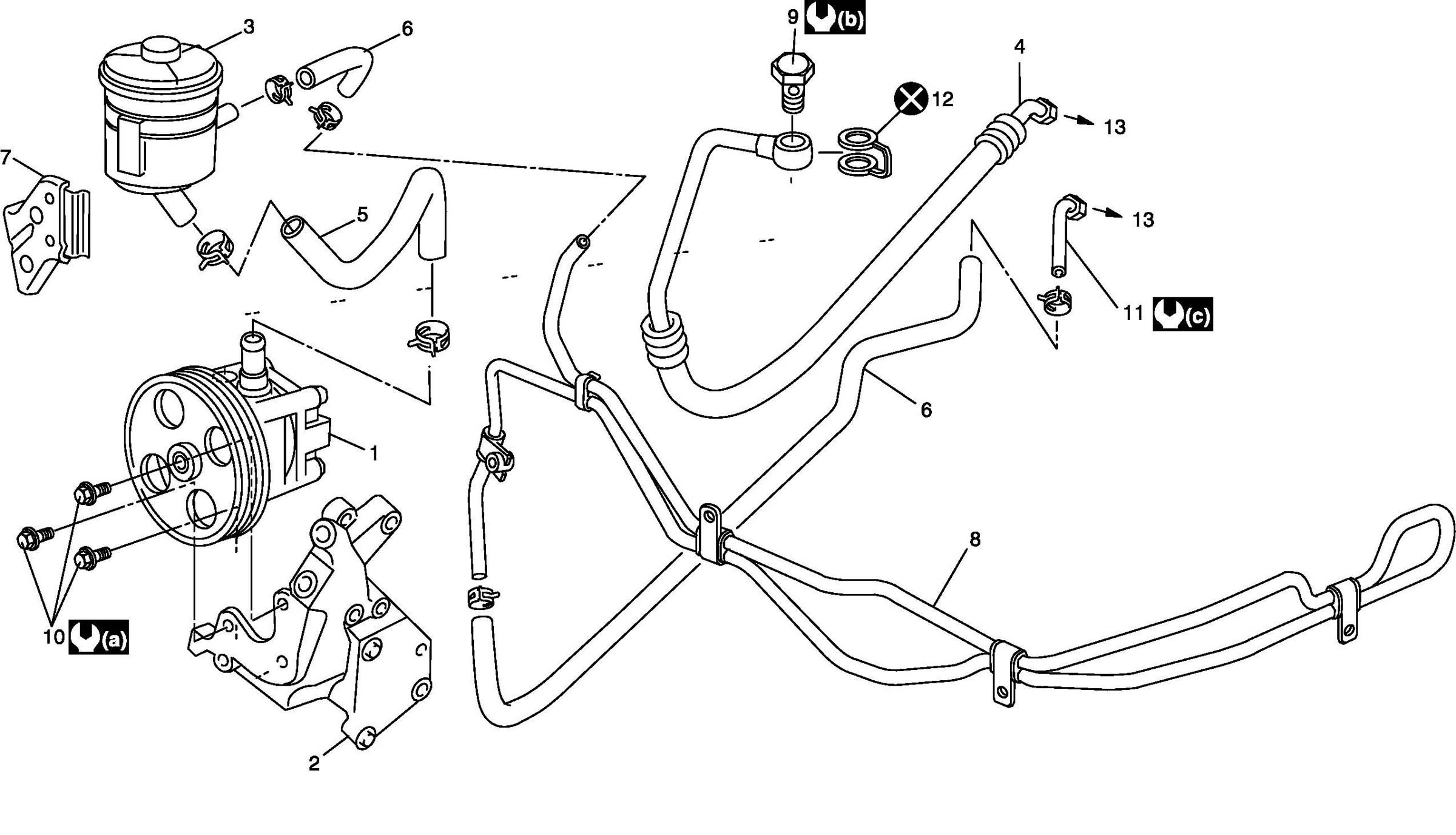 3
6
9 (b)
4
12
13
7
5
13
11 (c)
6
1
8
10 (a)
2