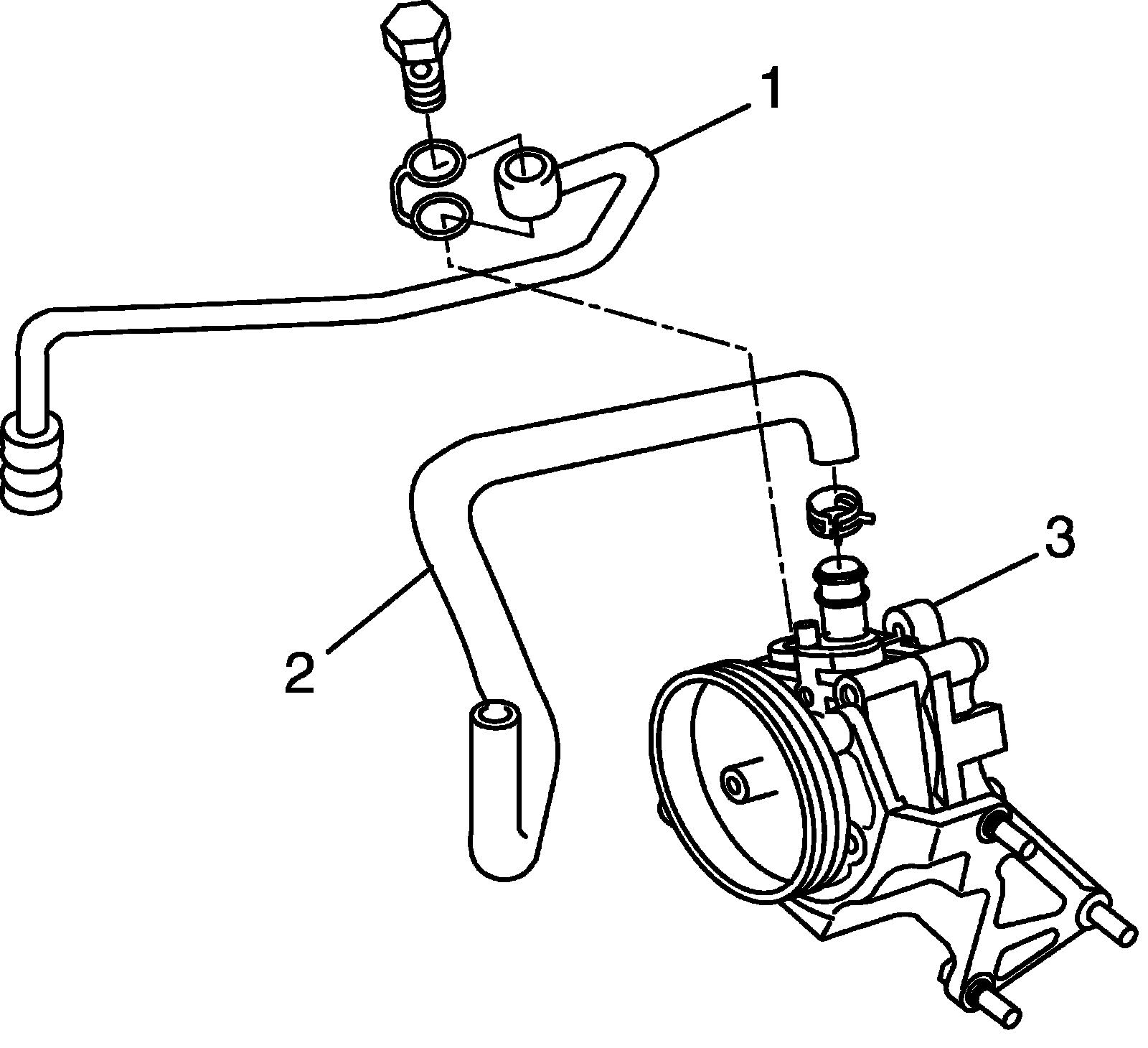 1
2
3