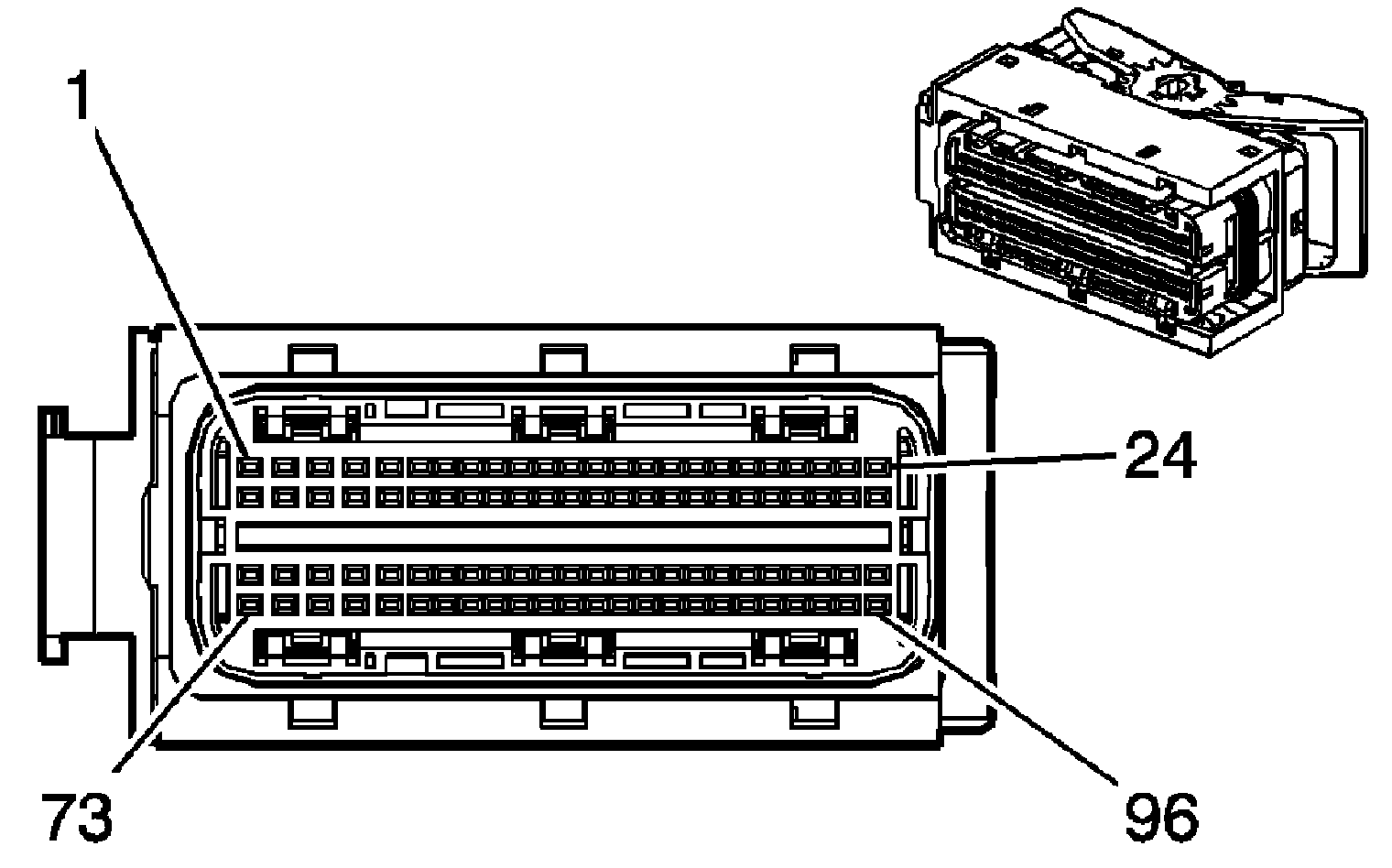 1
24
73
96