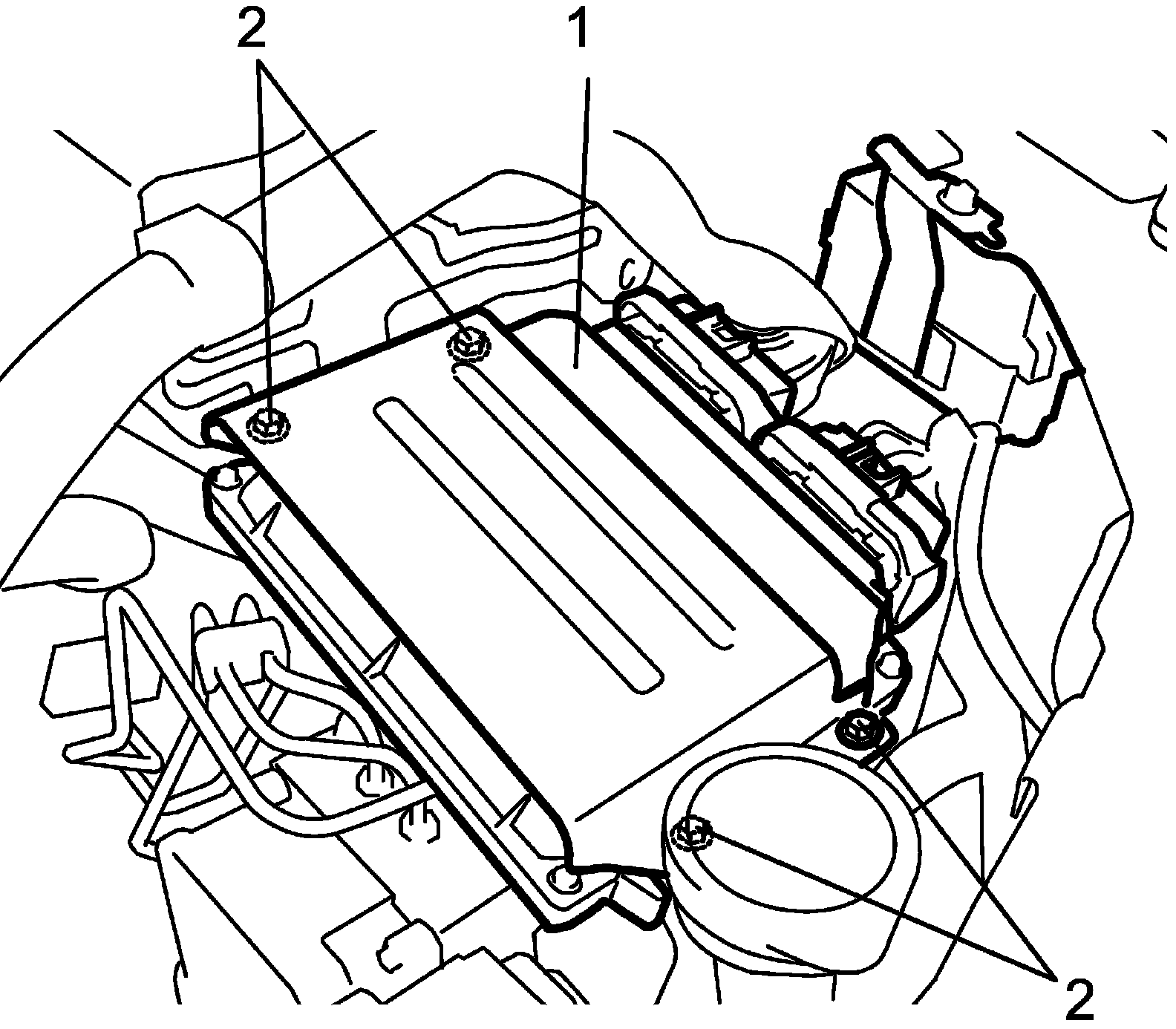 2
1
2