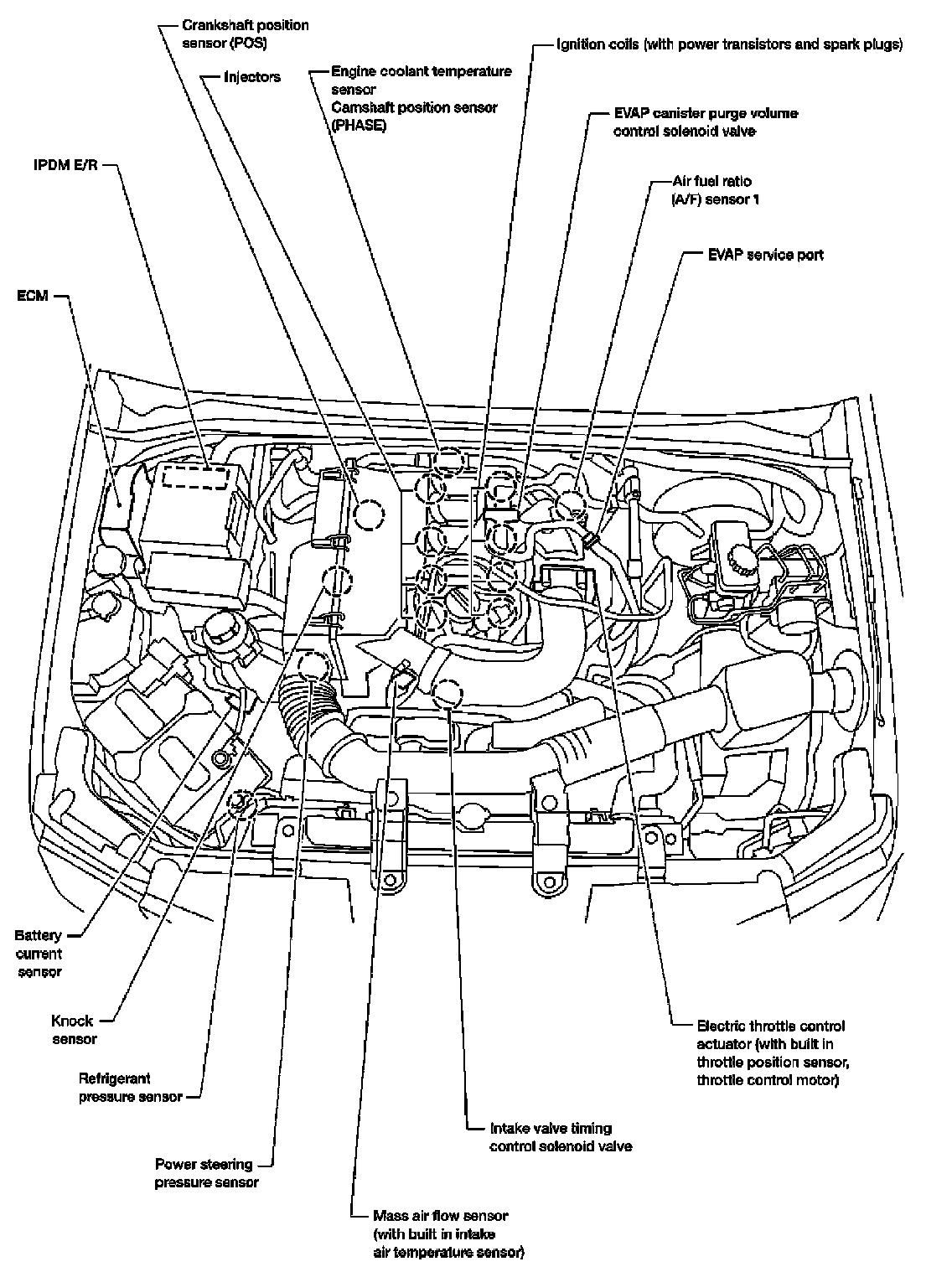 Crankshaft position sensor (POS)

Injectors

Engine coolant temperature sensor
Camshaft position sensor (PHASE)

Ignition coils (with power transistors and spark plugs)

EVAP canister purge volume control solenoid valve

Air fuel ratio (A/F) sensor 1

EVAP service port

IPDM E/R

ECM

Battery current sensor

Knock sensor

Refrigerant pressure sensor

Power steering pressure sensor

Mass air flow sensor (with built in intake air temperature sensor)

Intake valve timing control solenoid valve

Electric throttle control actuator (with built in throttle position sensor, throttle control motor)