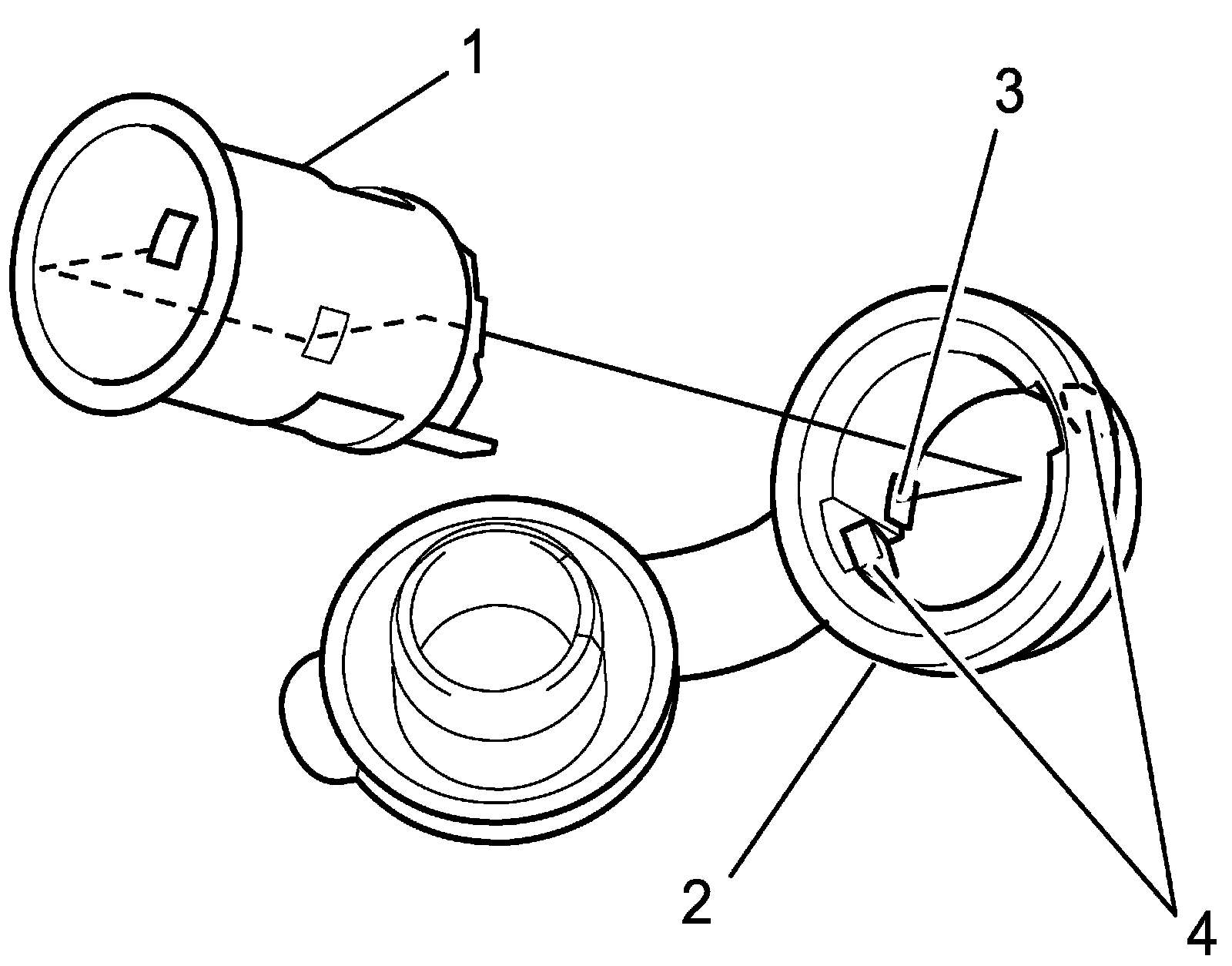 1
3
2
4