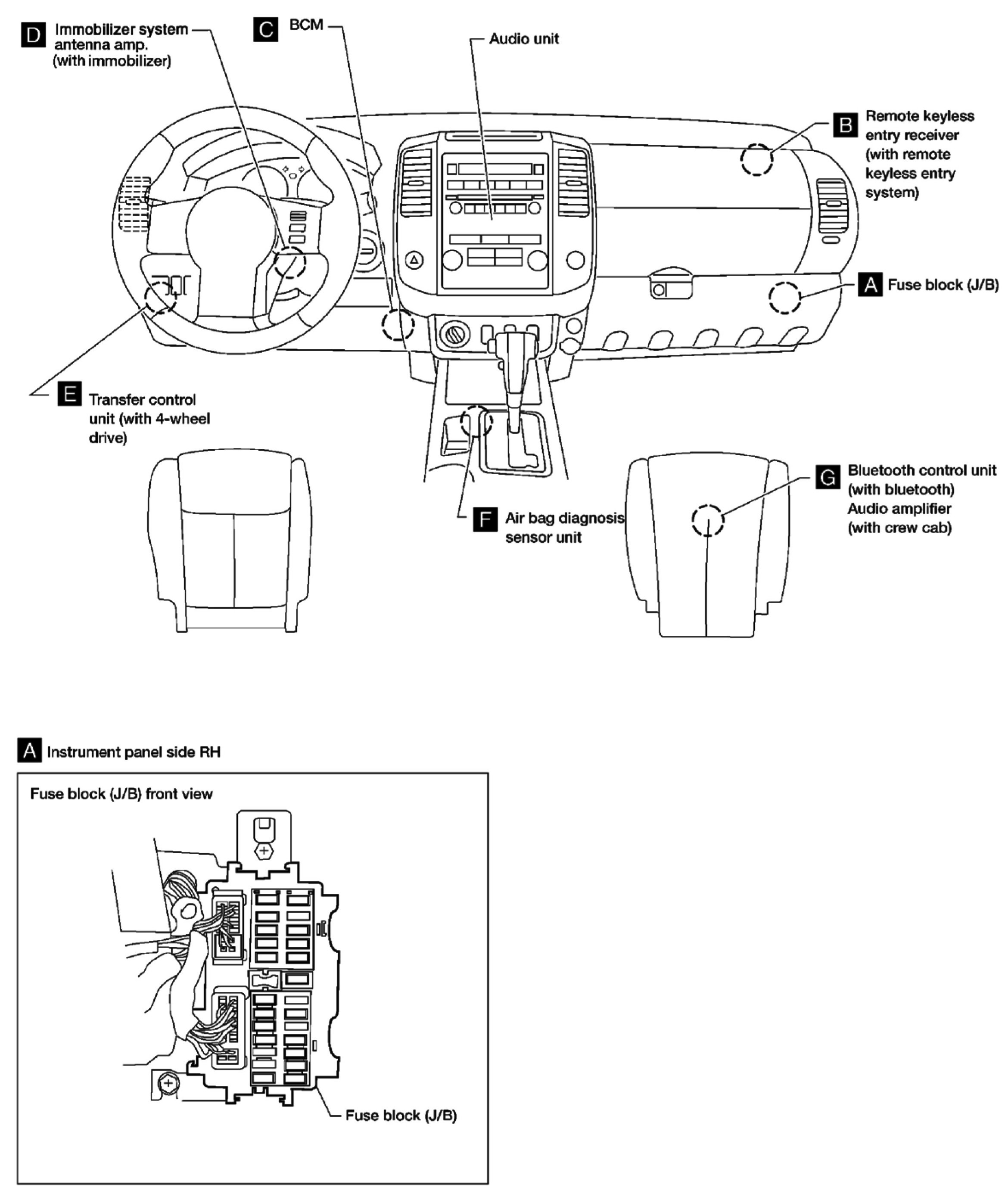 D Immobilizer system antenna amp. (with immobilizer)

C BCM

Audio unit

B Remote keyless entry receiver (with remote keyless entry system)

A Fuse block (J/B)

E Transfer control unit (with 4-wheel drive)

F Air bag diagnosis sensor unit

G Bluetooth control unit (with bluetooth) Audio amplifier (with crew cab)

A Instrument panel side RH

Fuse block (J/B) front view

Fuse block (J/B)