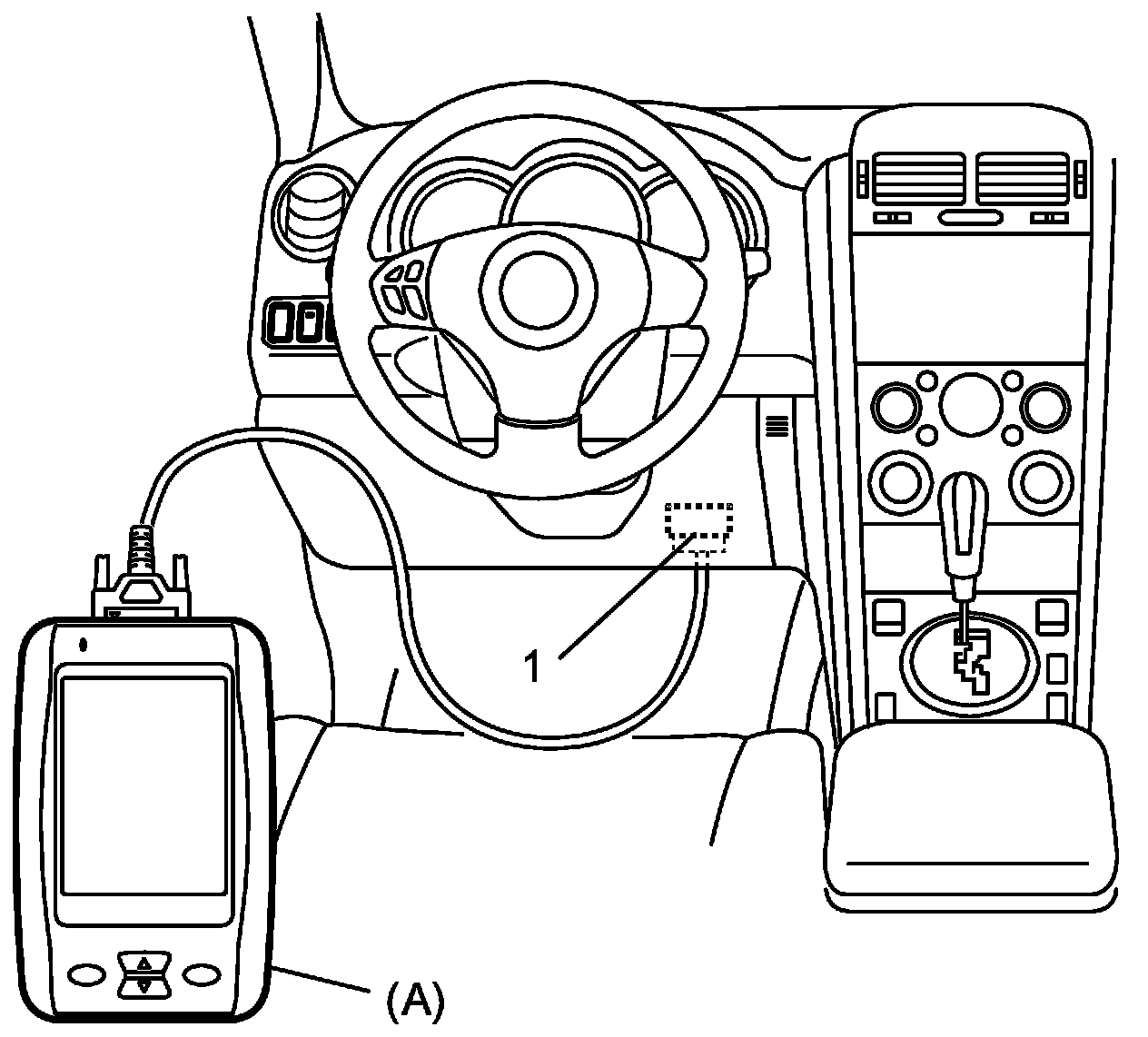 1

(A)