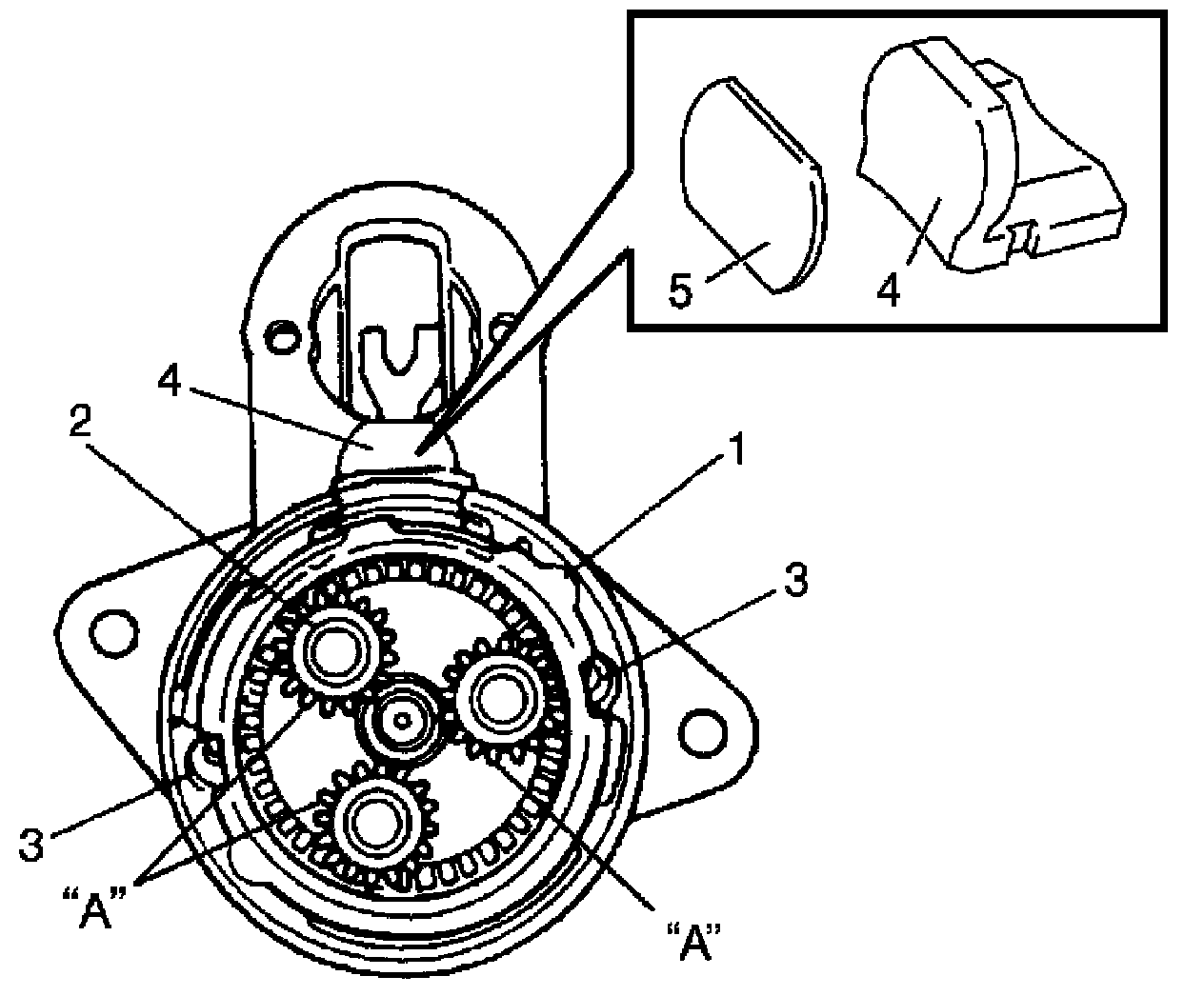 5
4
4
2
1
3
3
"A"
"A"