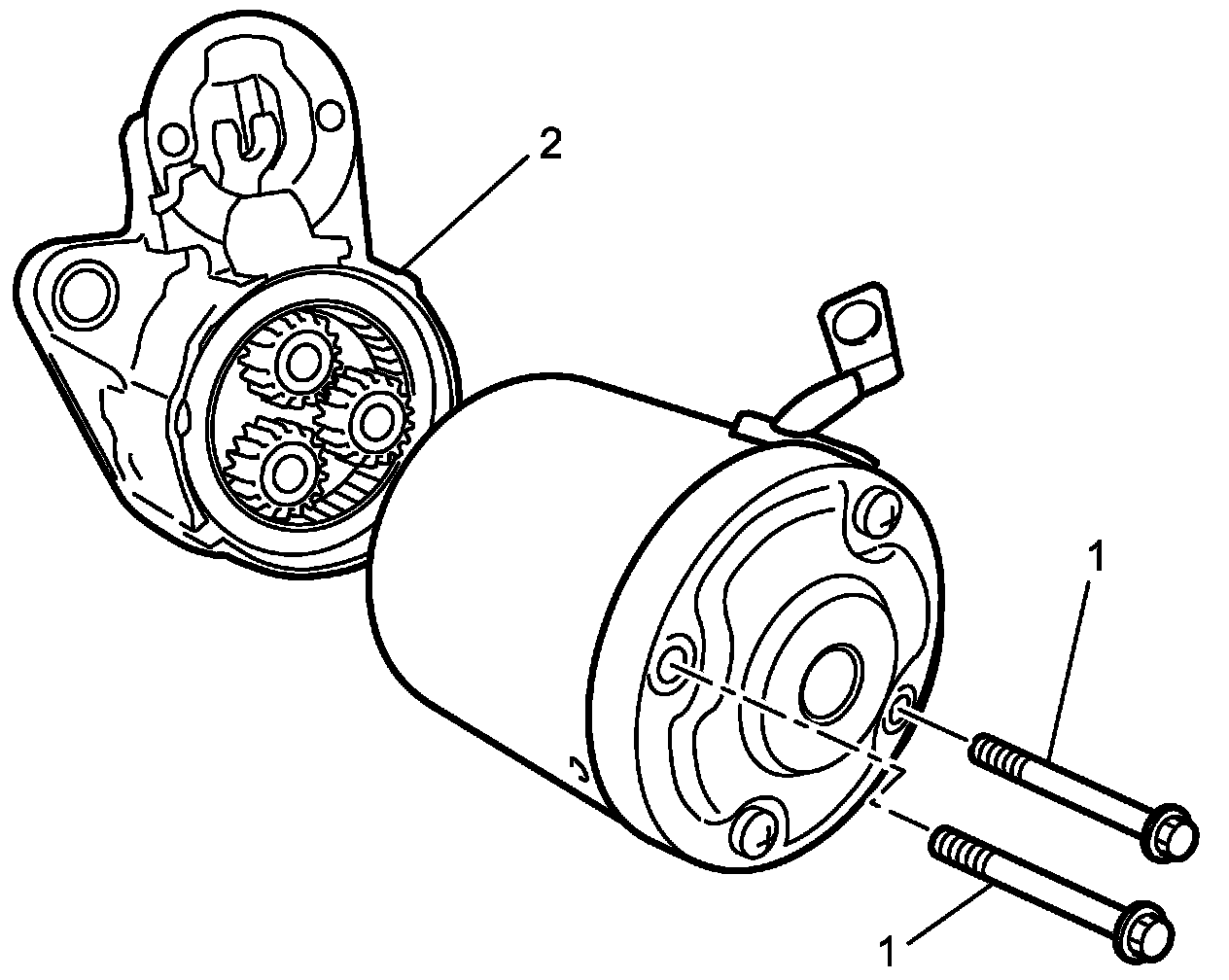 2

1

1