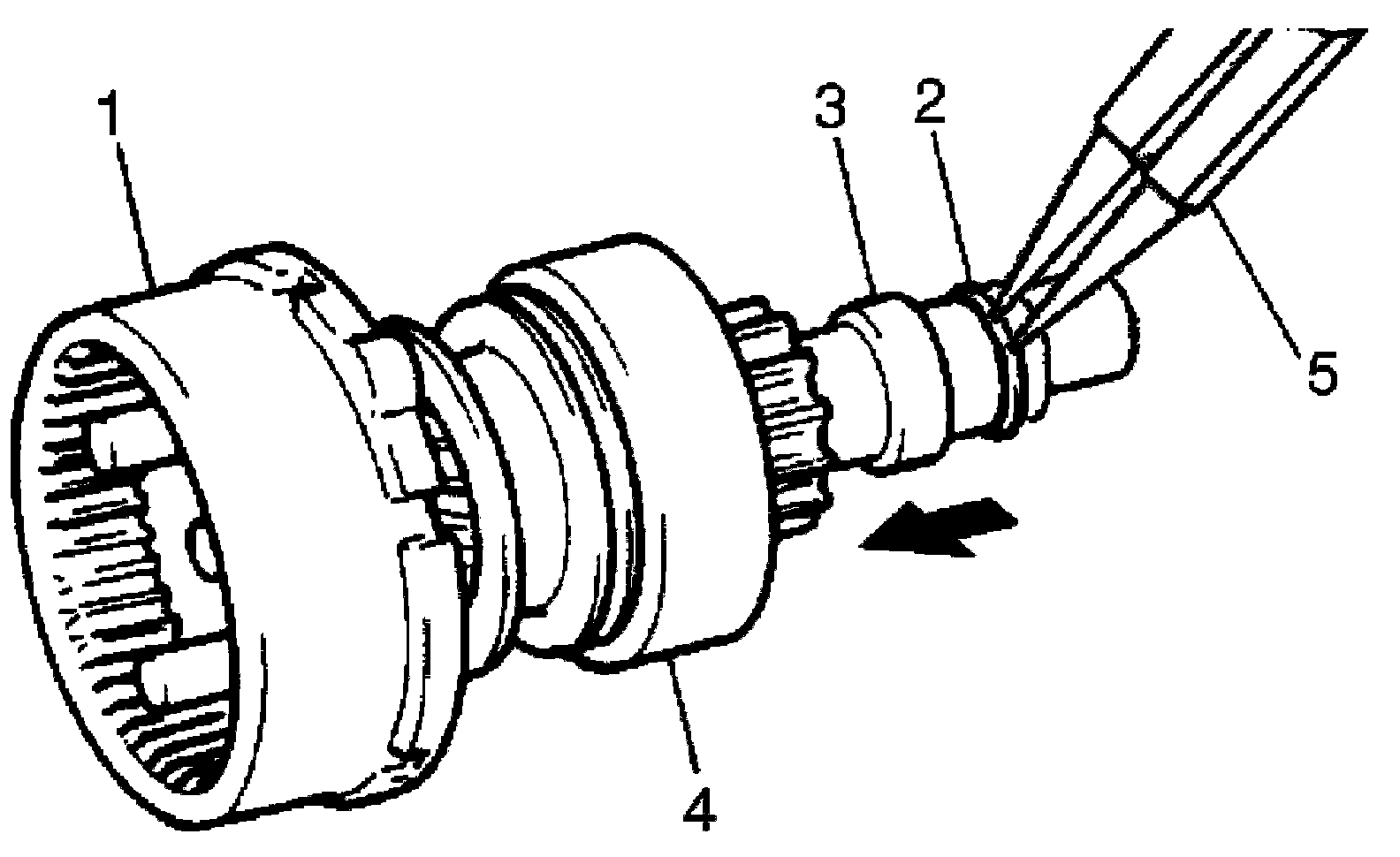 1
3
2
5
4