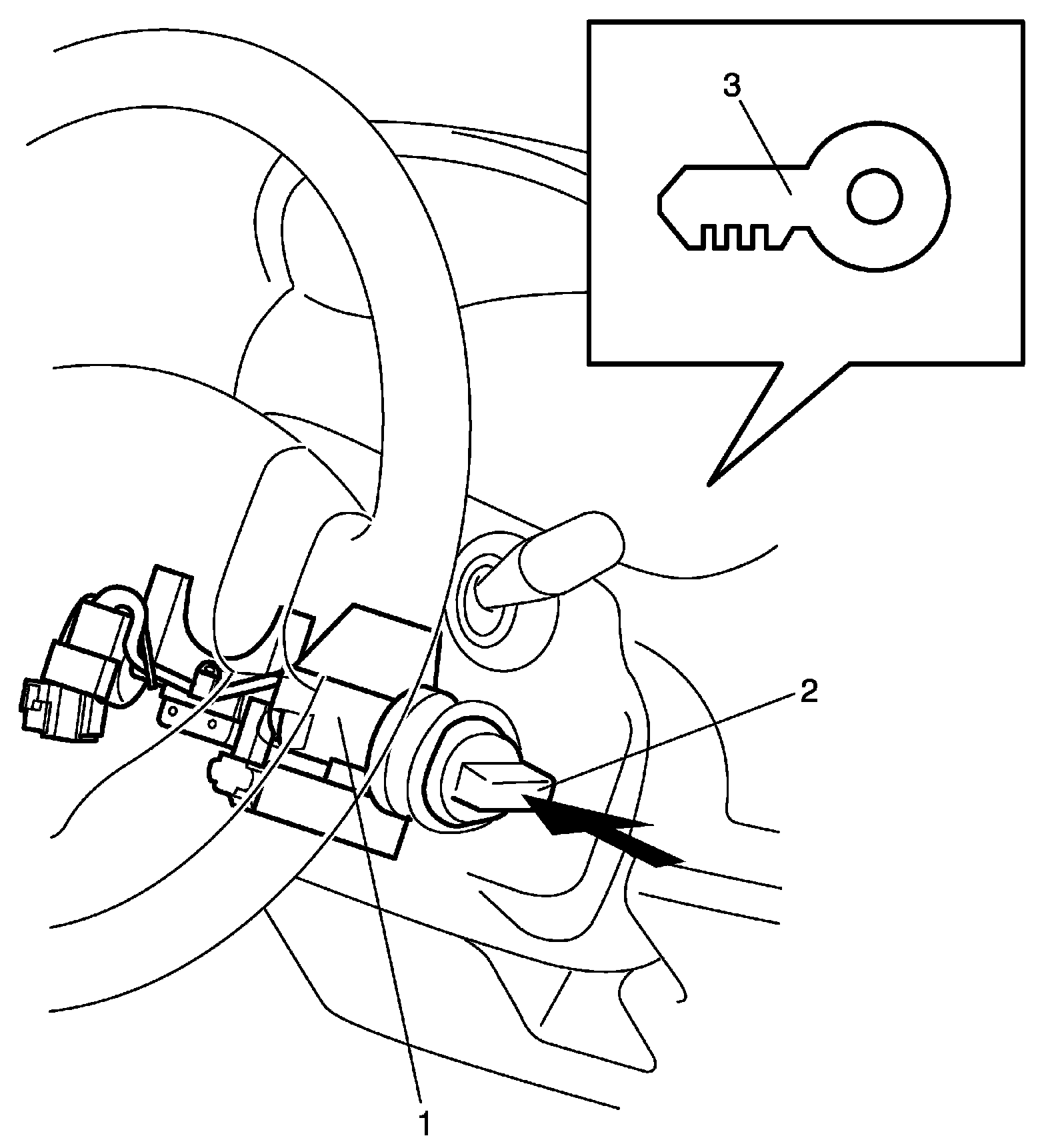 3
2
1