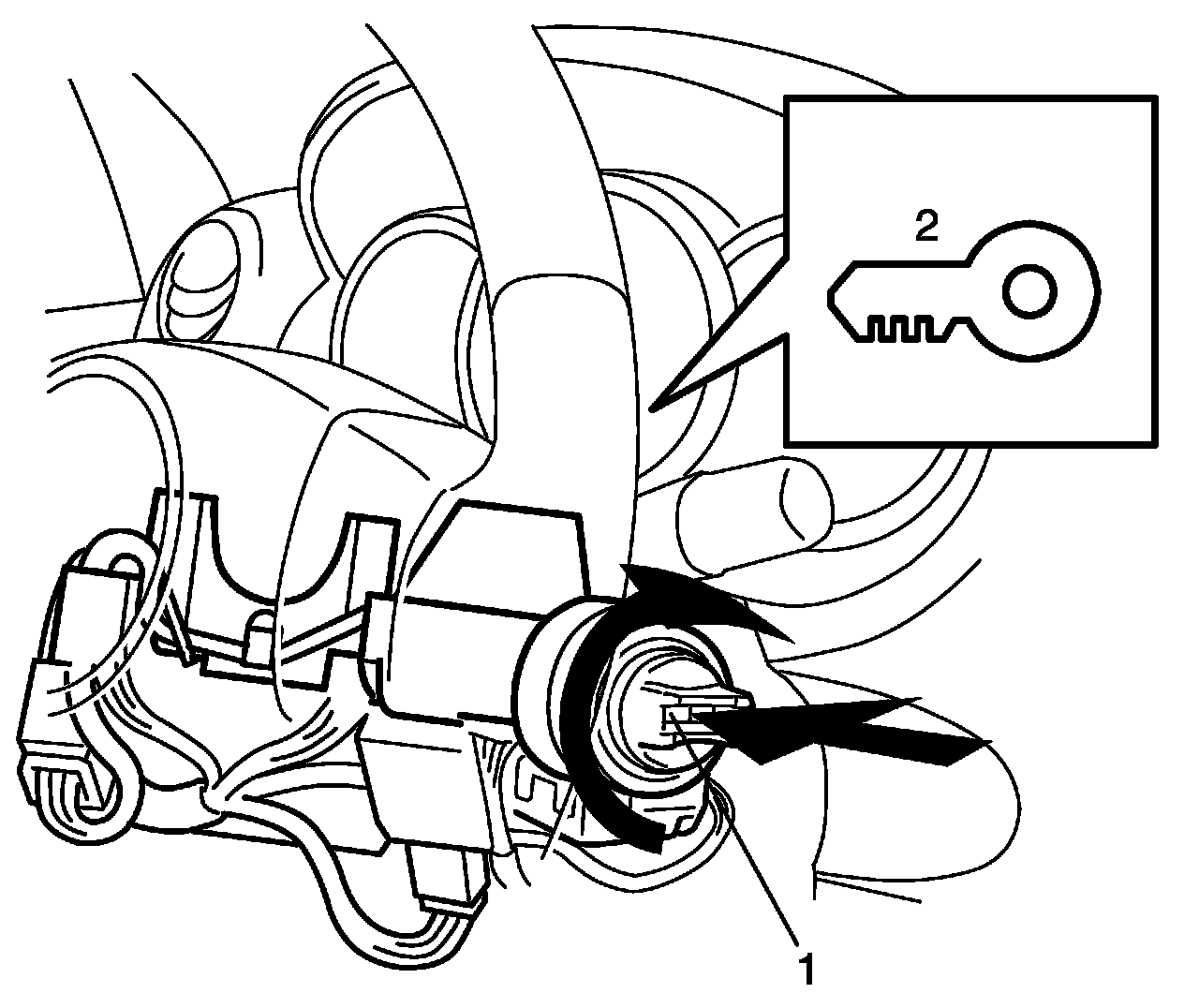 2

1