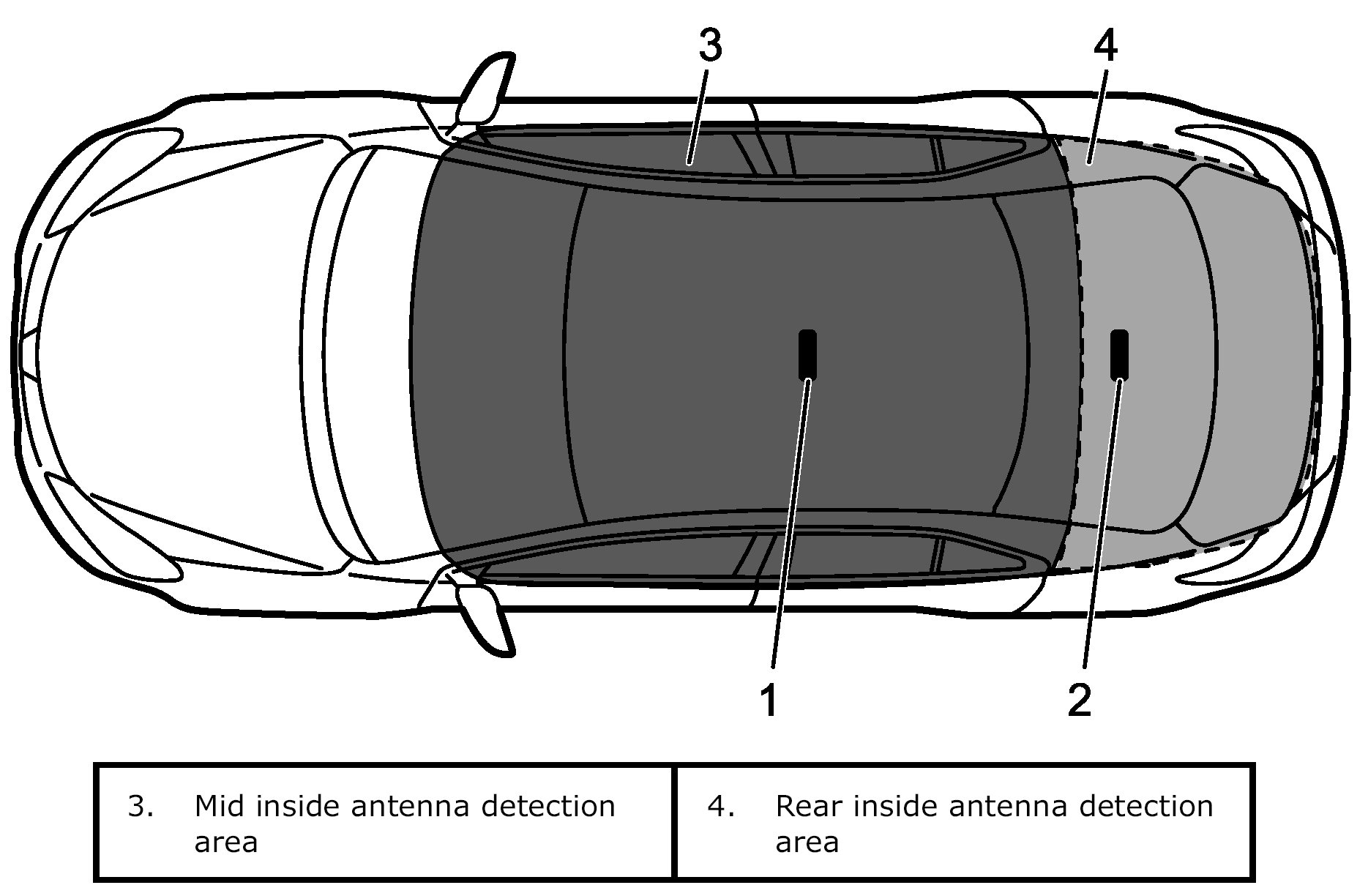 3

4

1

2

| 3. Mid inside antenna detection area | 4. Rear inside antenna detection area |
|---|---|