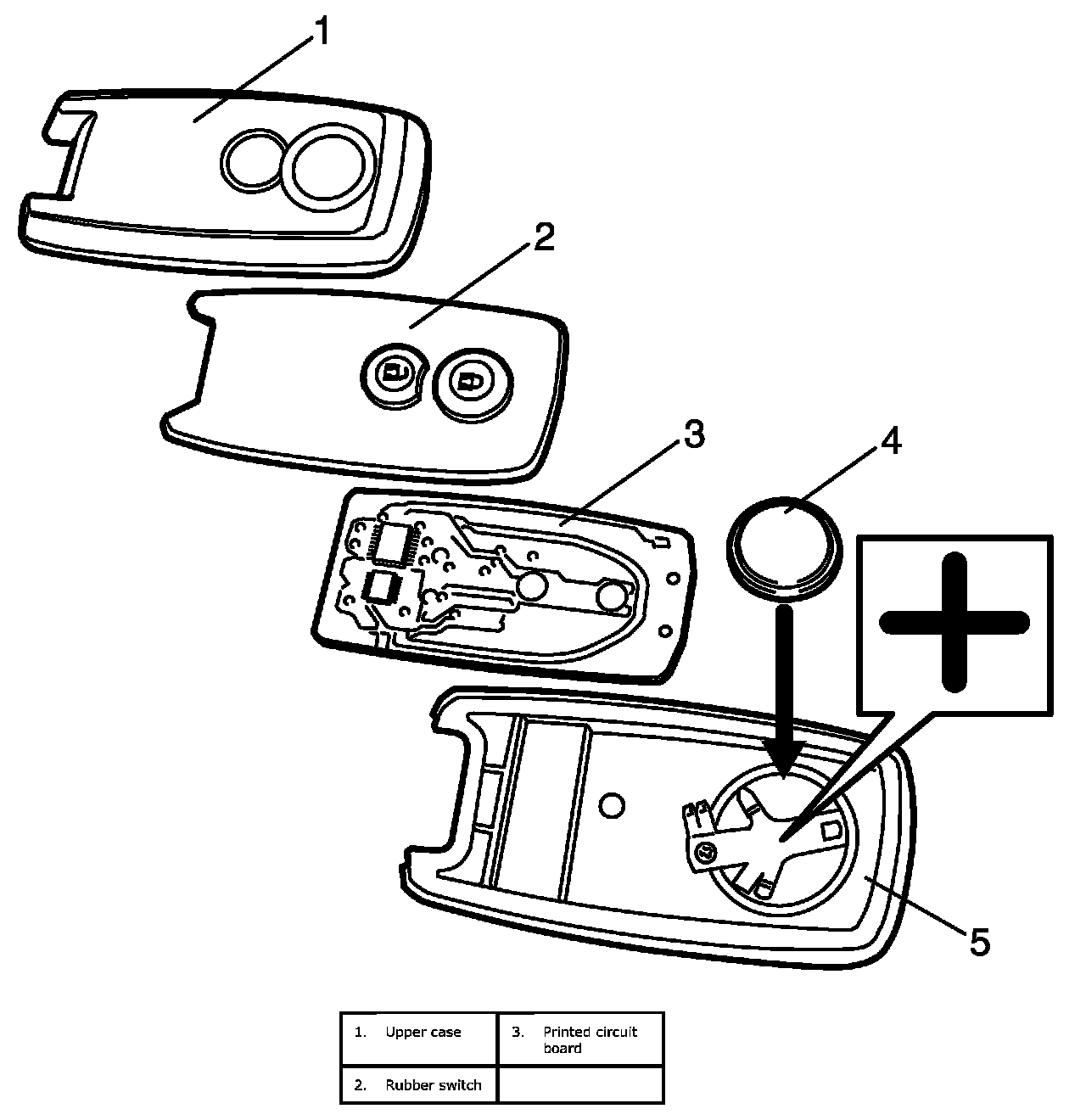 1

2

3

4

+

5

| 1. Upper case | 3. Printed circuit board |
|---|---|
| 2. Rubber switch | |