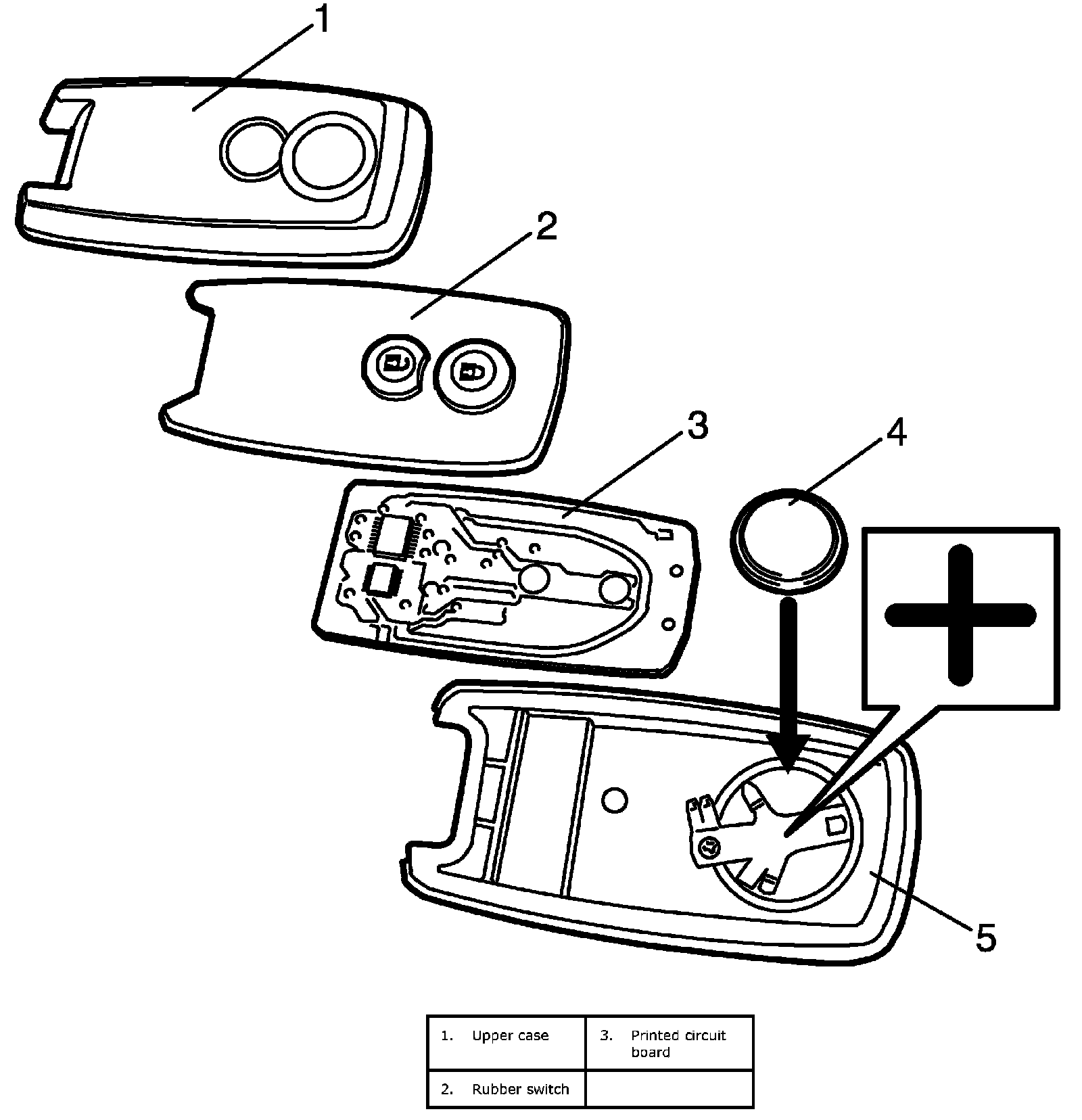 1

2

3

4

+

5

| 1. Upper case | 3. Printed circuit board |
|---|---|
| 2. Rubber switch | |