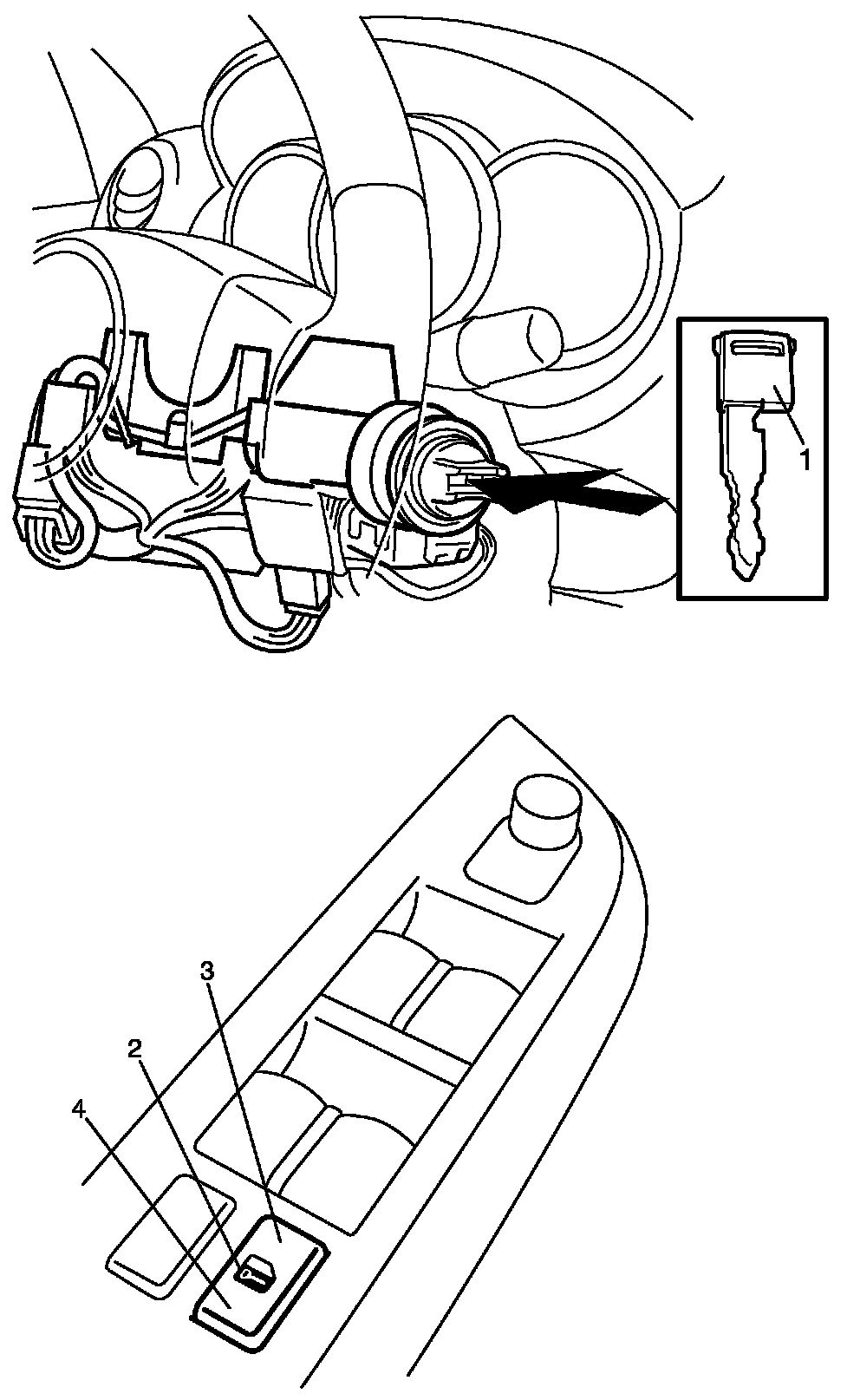 1

3
2
4