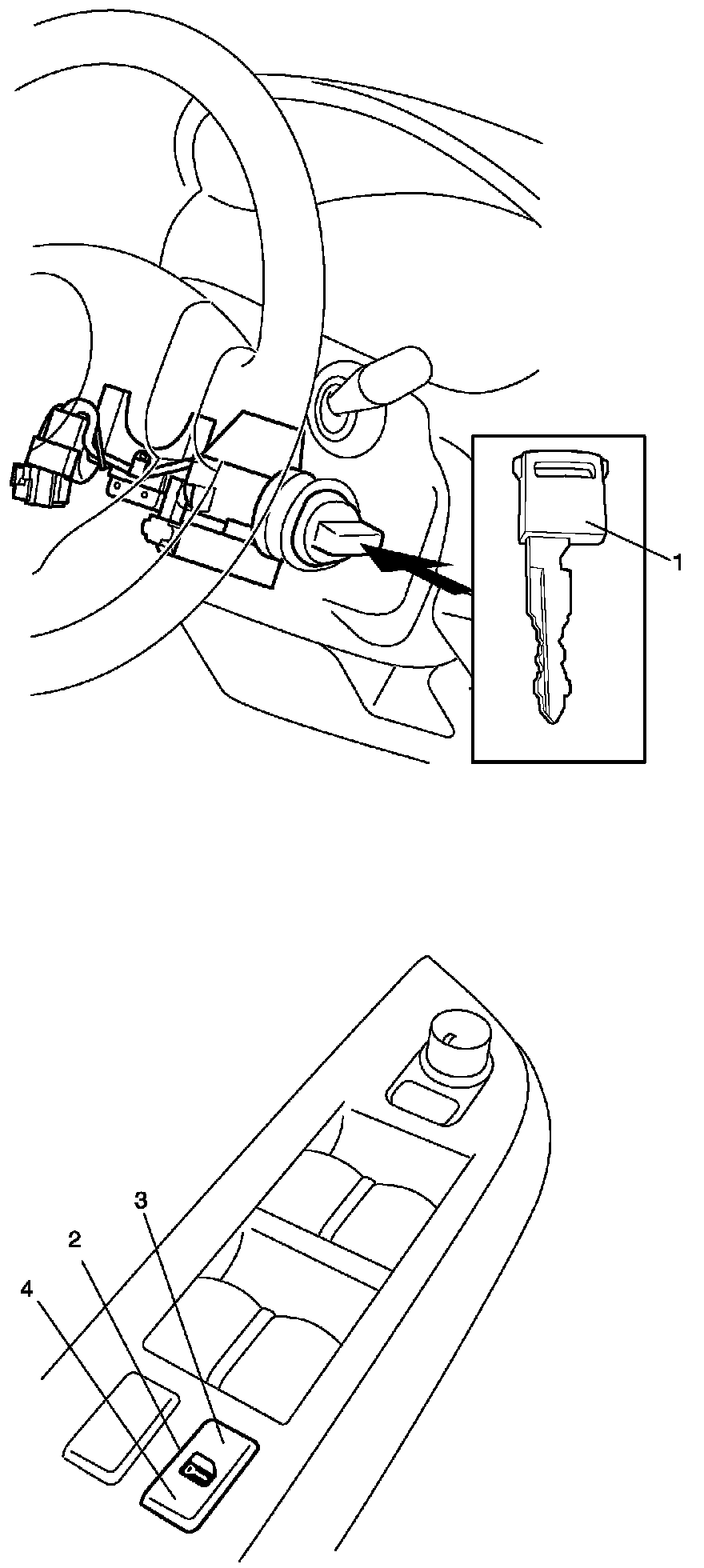 1

3
2
4