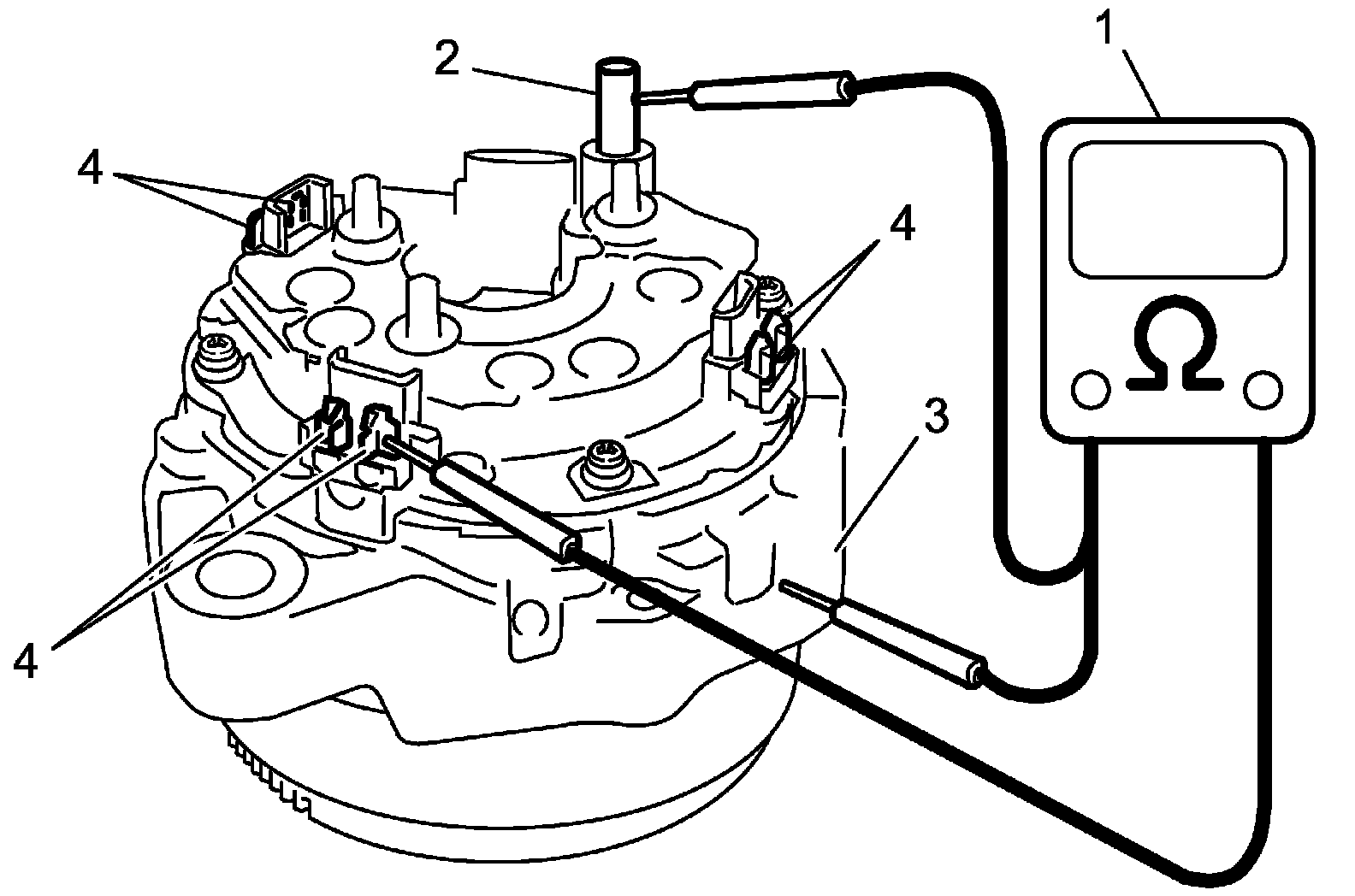 2
1
4
4
Ω
3
4