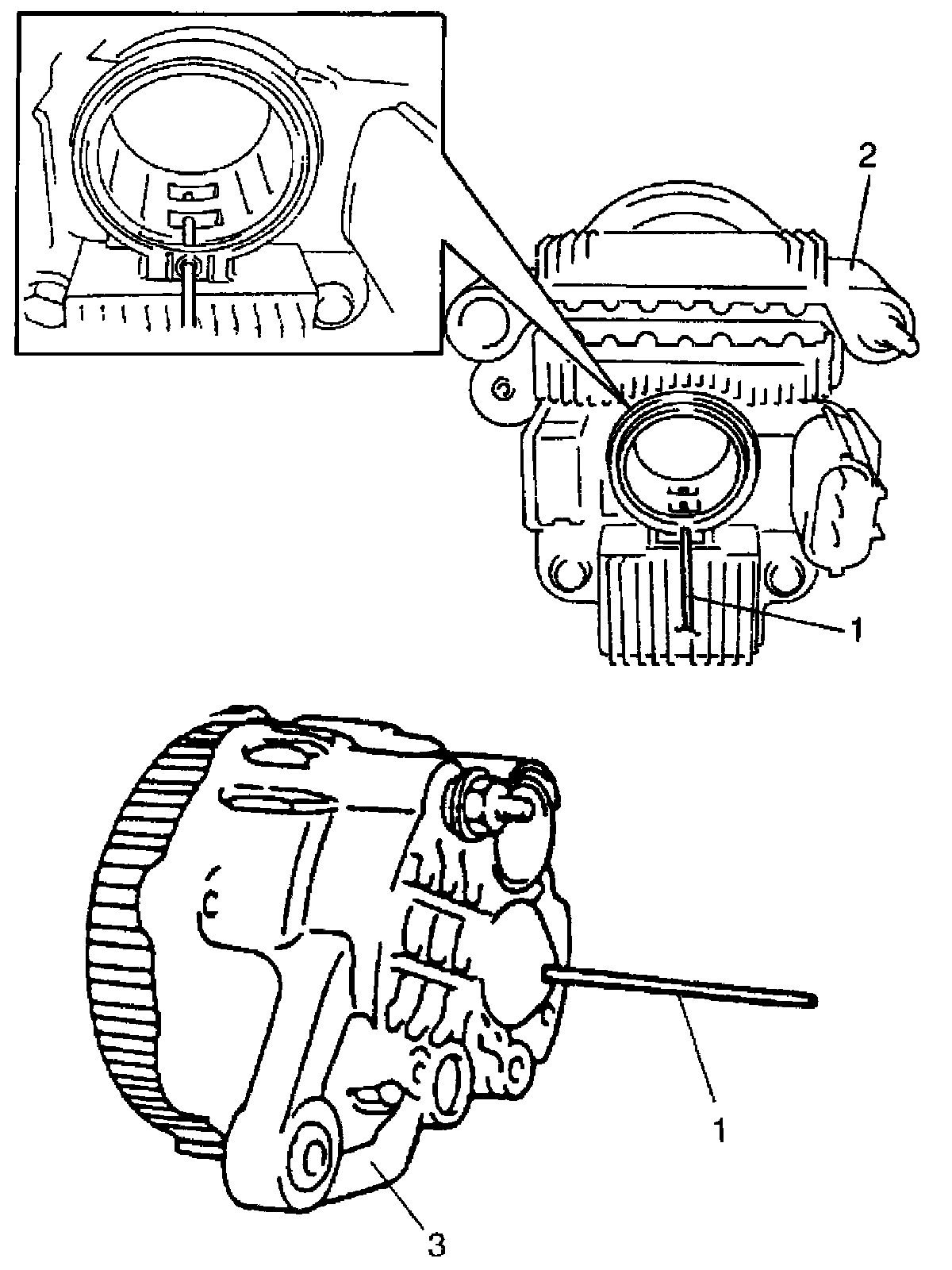 2

1

1

3