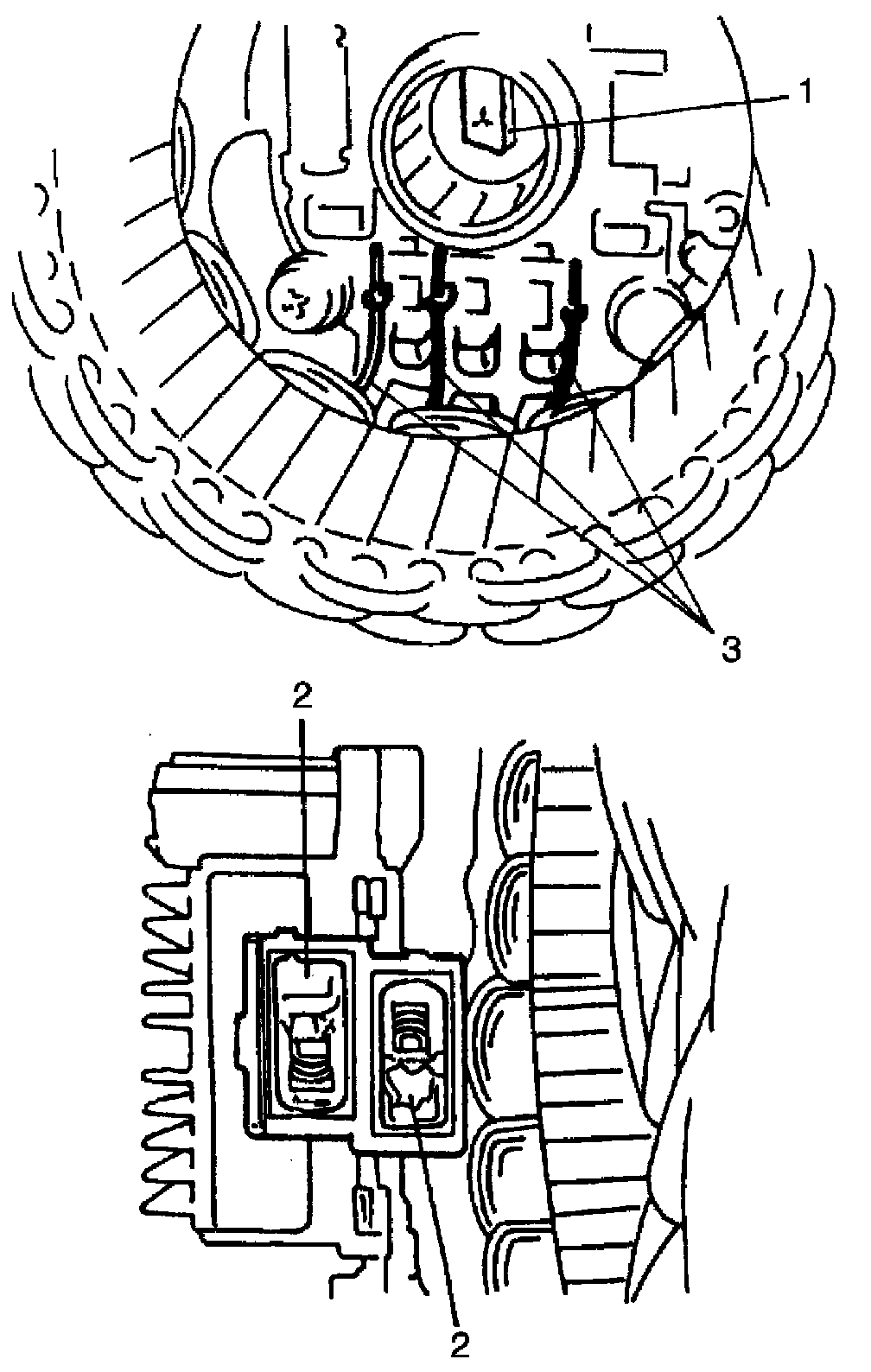 1

3

2

2