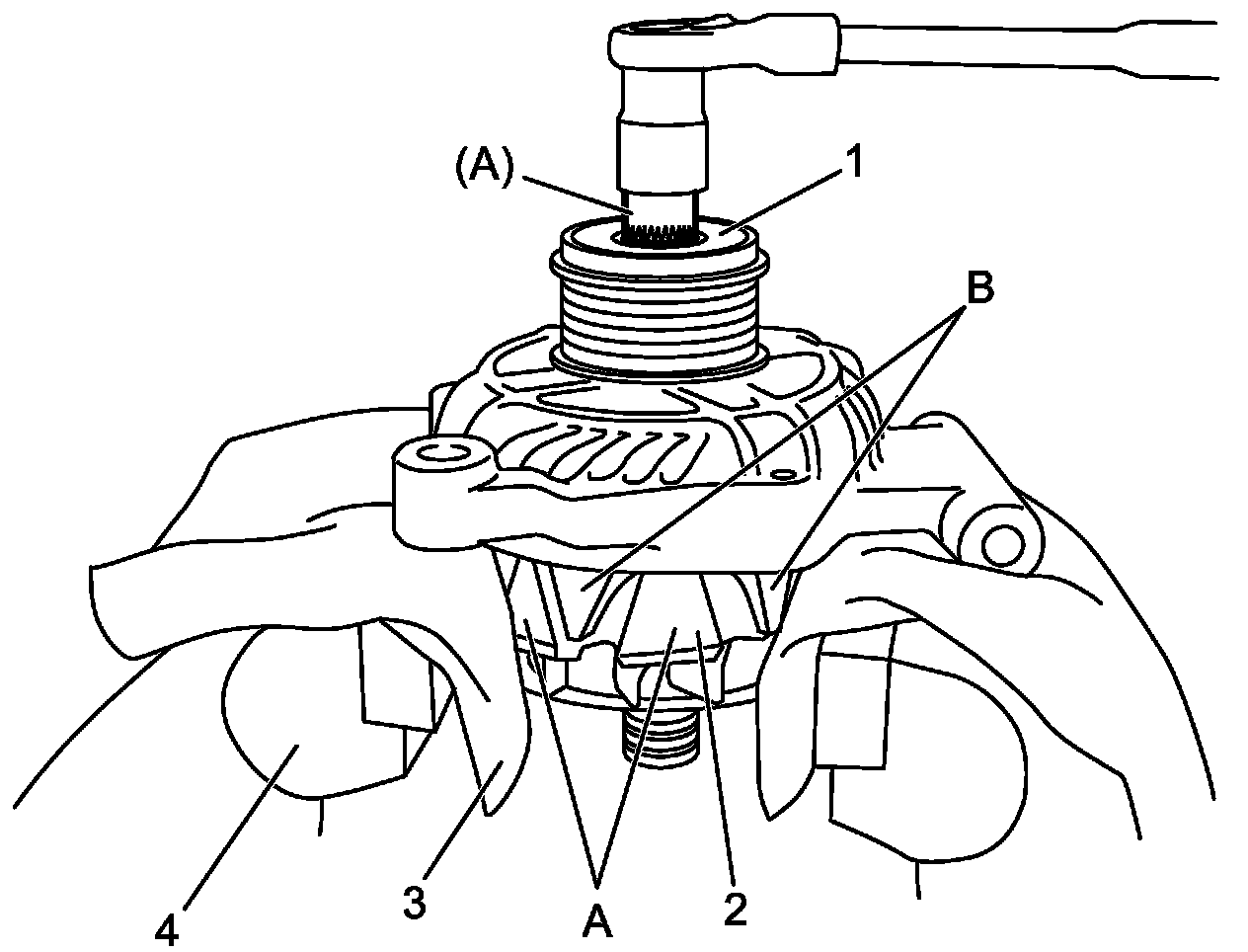 (A)
1
B
4
3
A
2