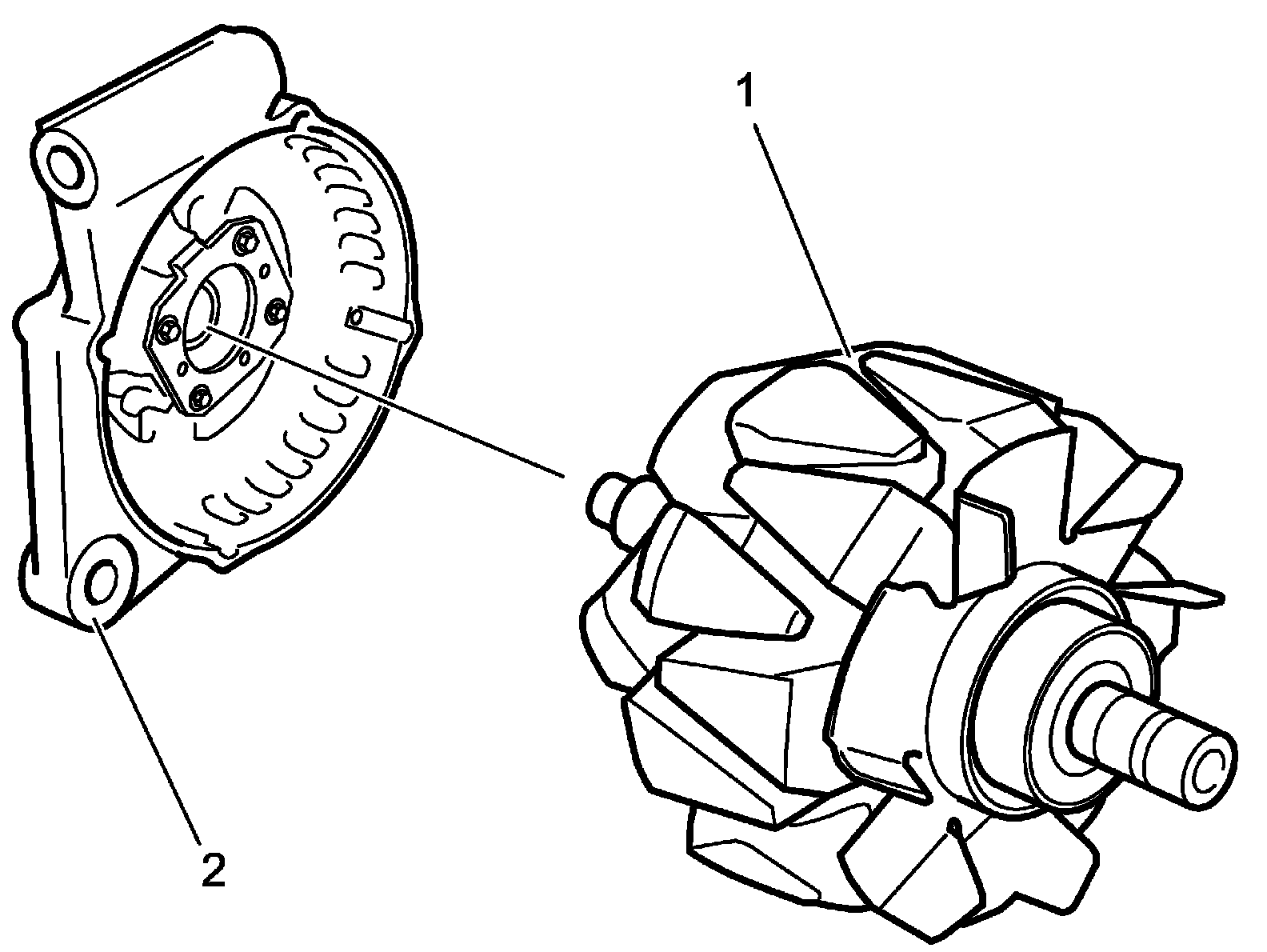 1
2