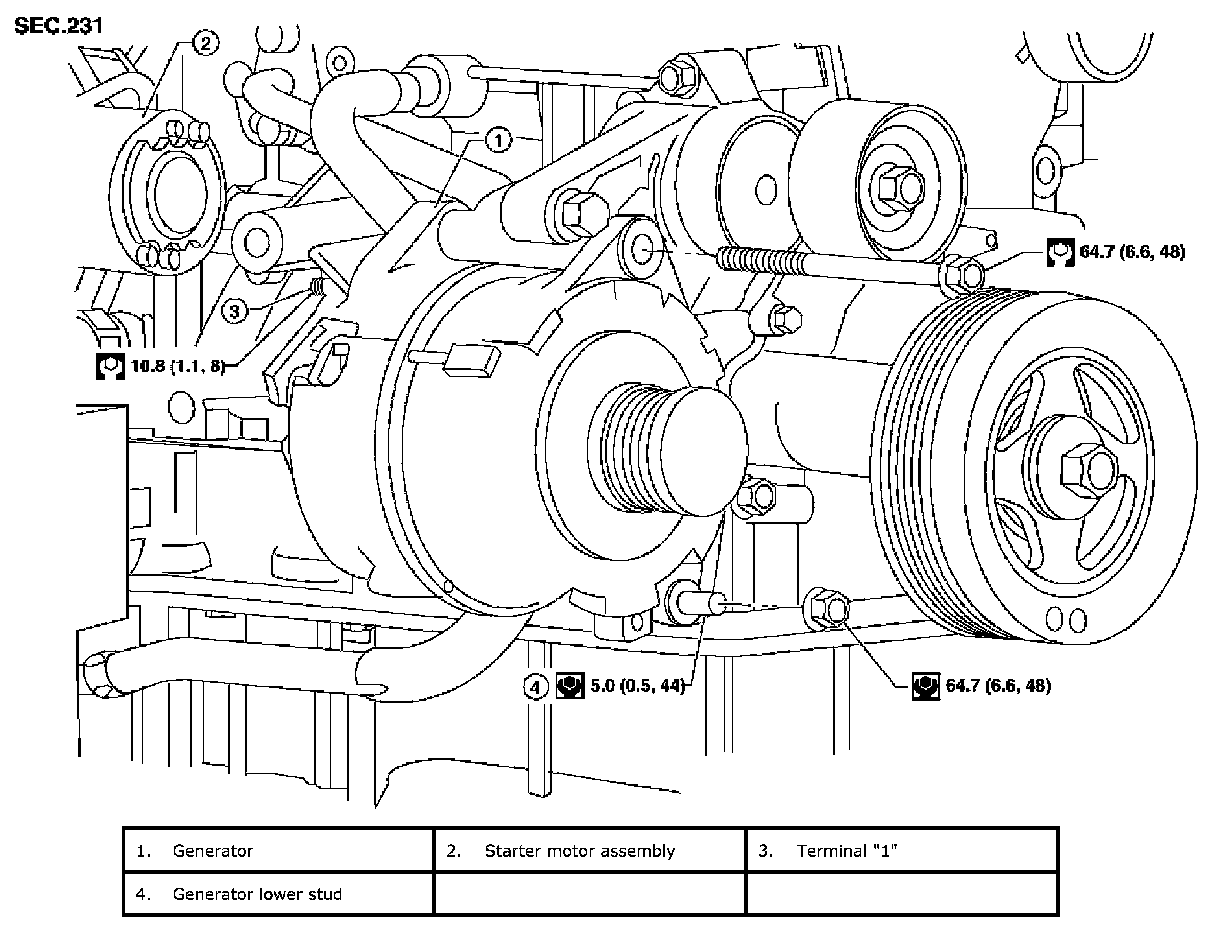 SEC.231

2

1

64.7 (6.6, 48)

3

10.8 (1.1, 8)

4 5.0 (0.5, 44)

64.7 (6.6, 48)

| 1. Generator | 2. Starter motor assembly | 3. Terminal "1" |
|---|---|---|
| 4. Generator lower stud | | |