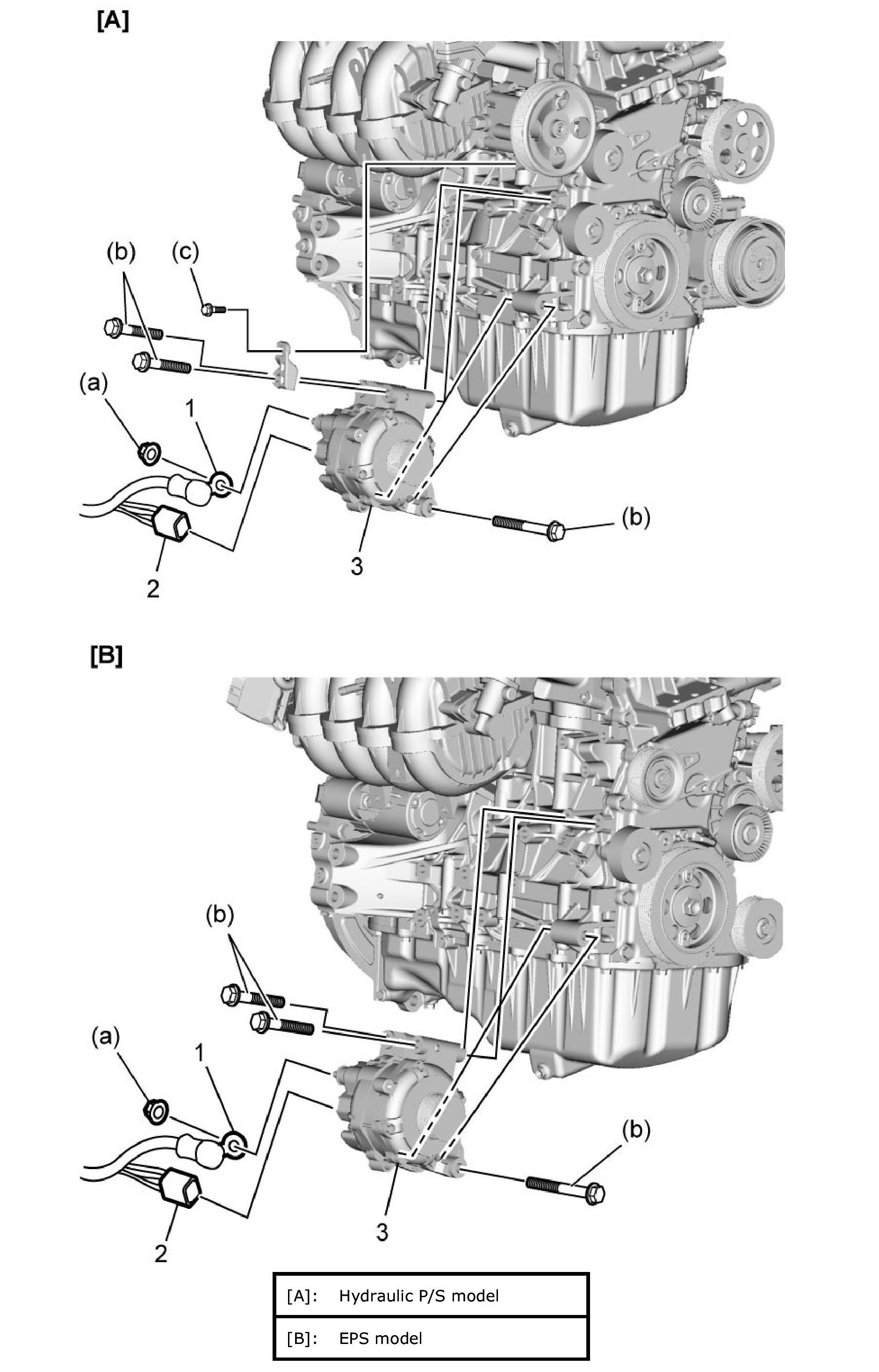 [A]

(b)
(c)
(a)
1
2
3
(b)

[B]

(b)
(a)
1
2
3
(b)

| [A]: | Hydraulic P/S model |
|---|---|
| [B]: | EPS model |