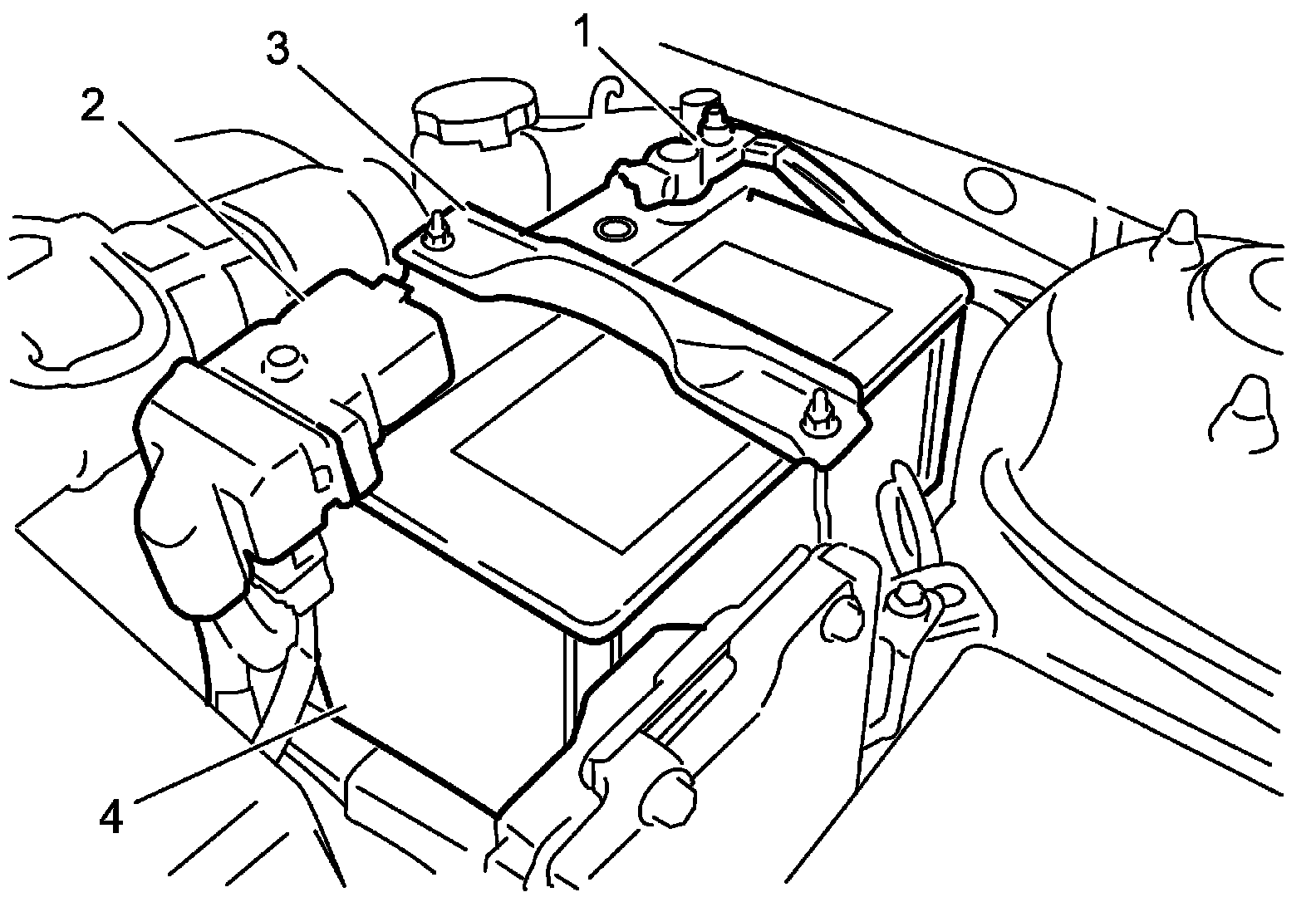 3
1
2
4