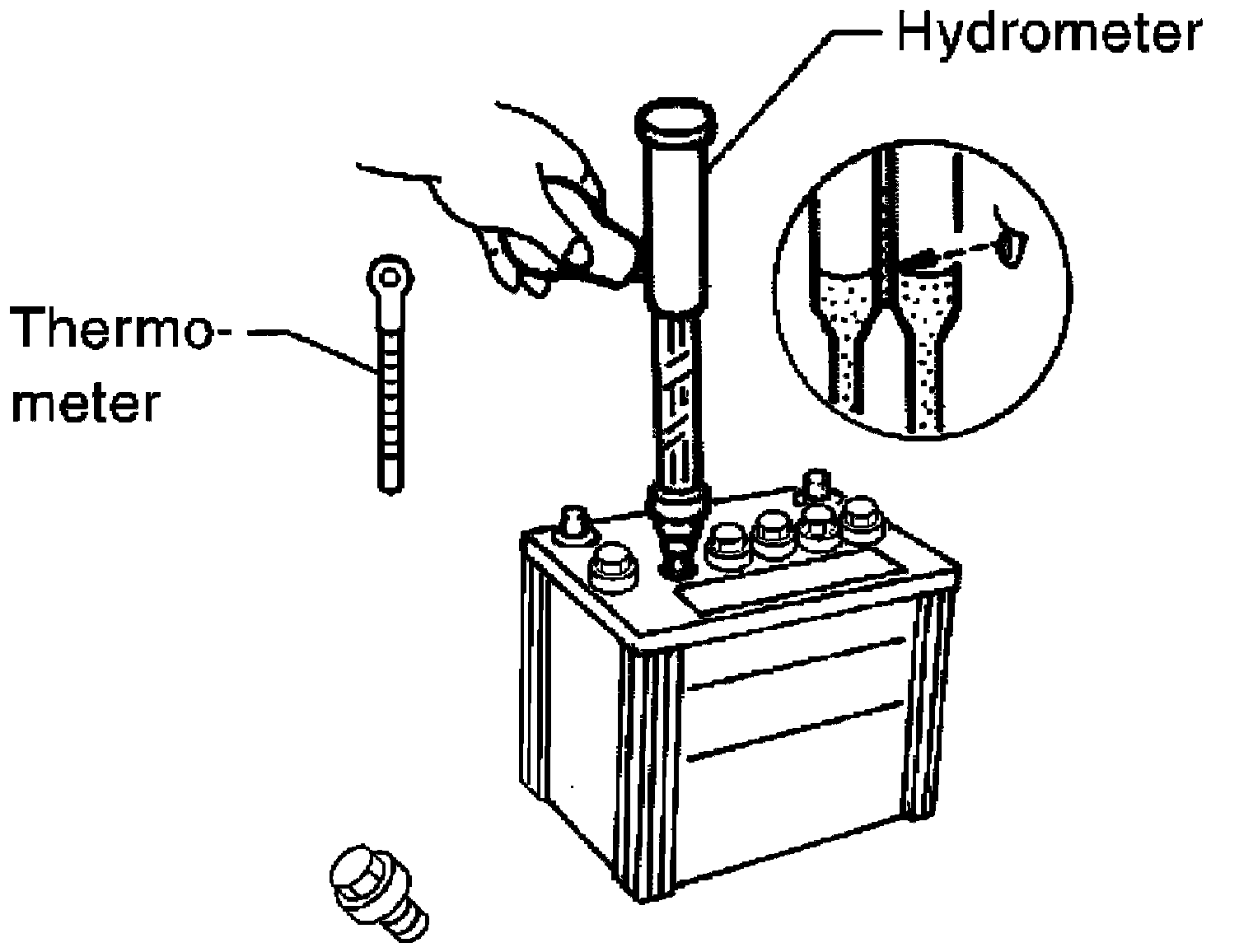 Hydrometer

Thermometer