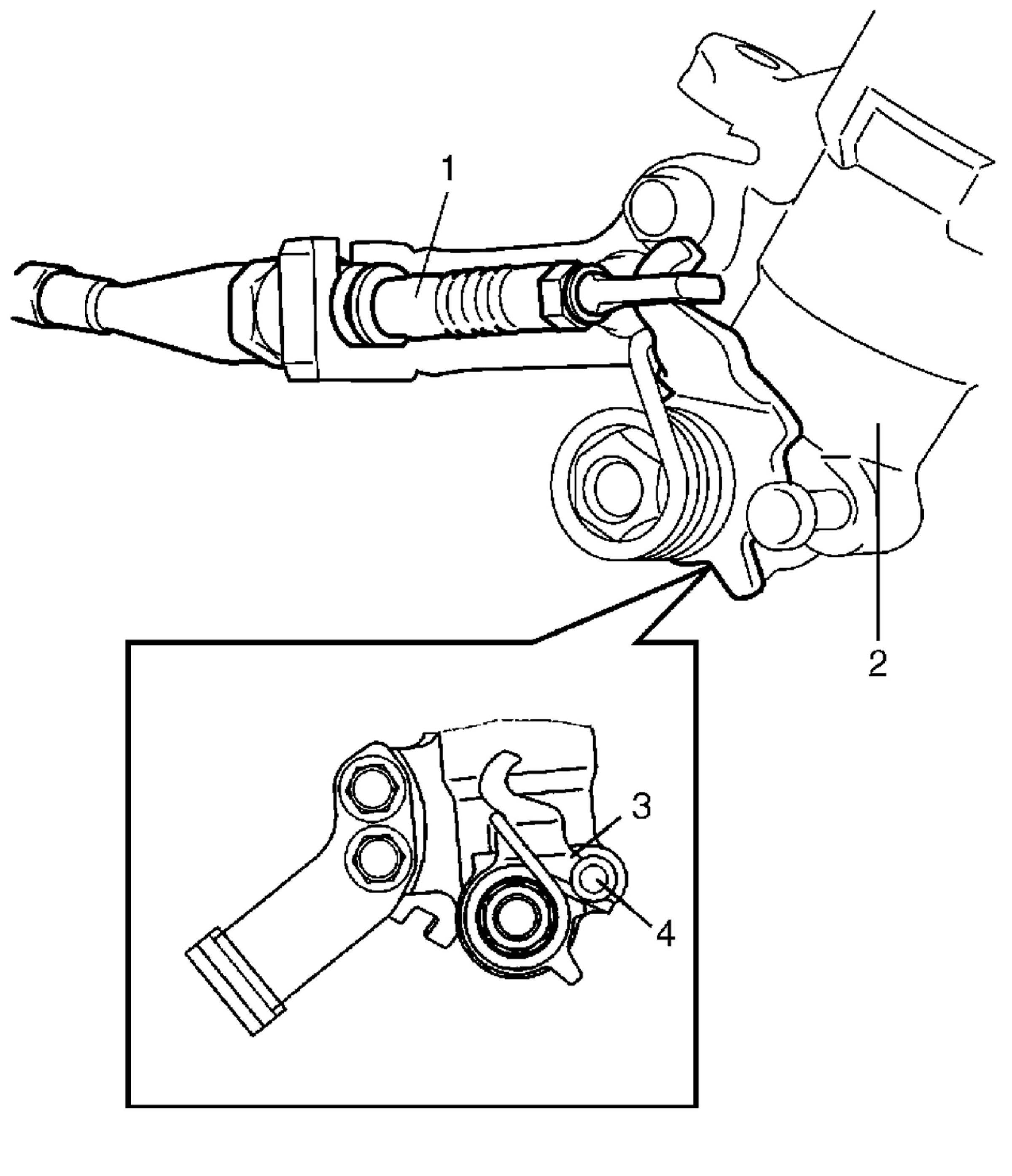 1
2
3
4