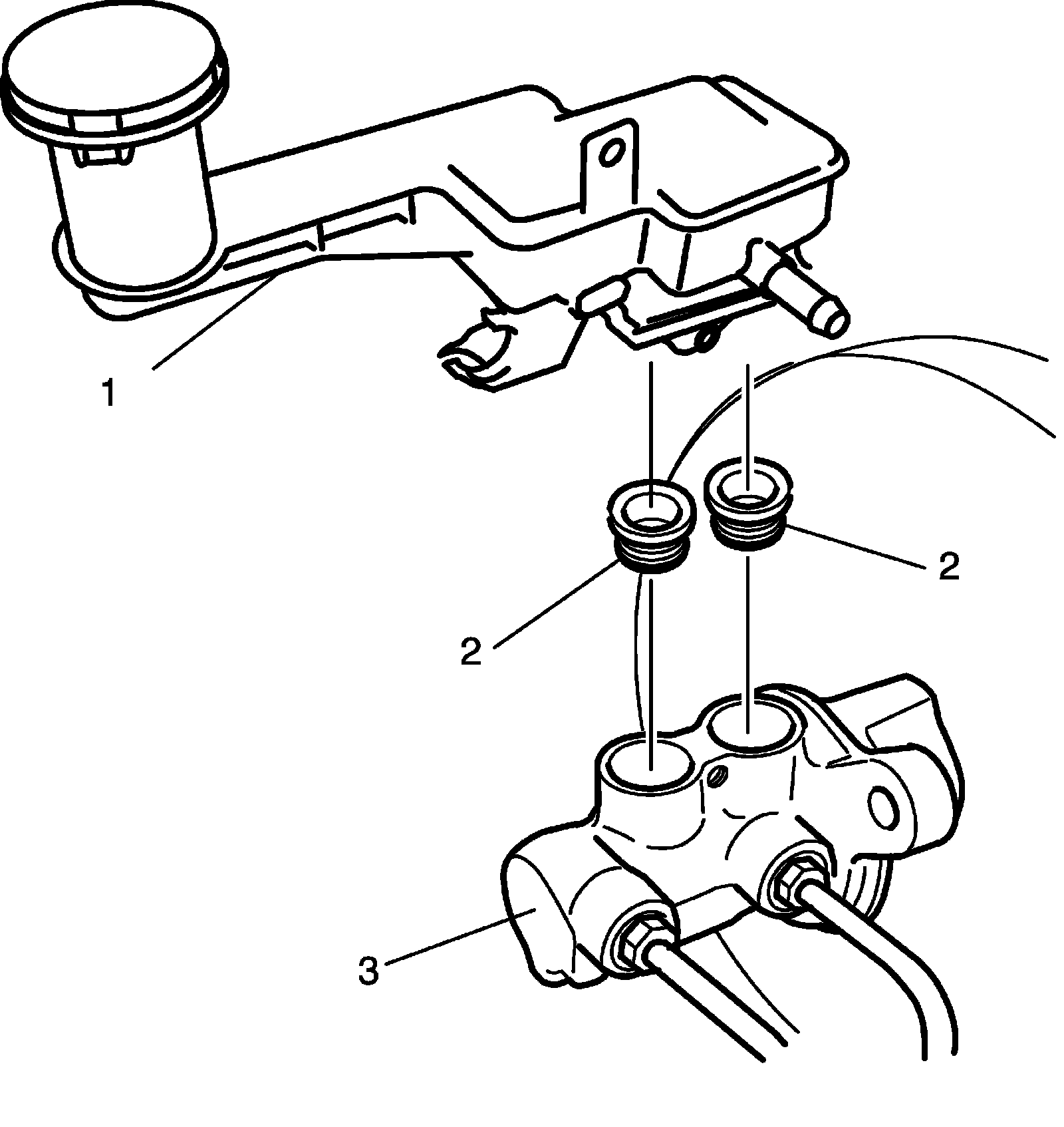 1
2
2
3