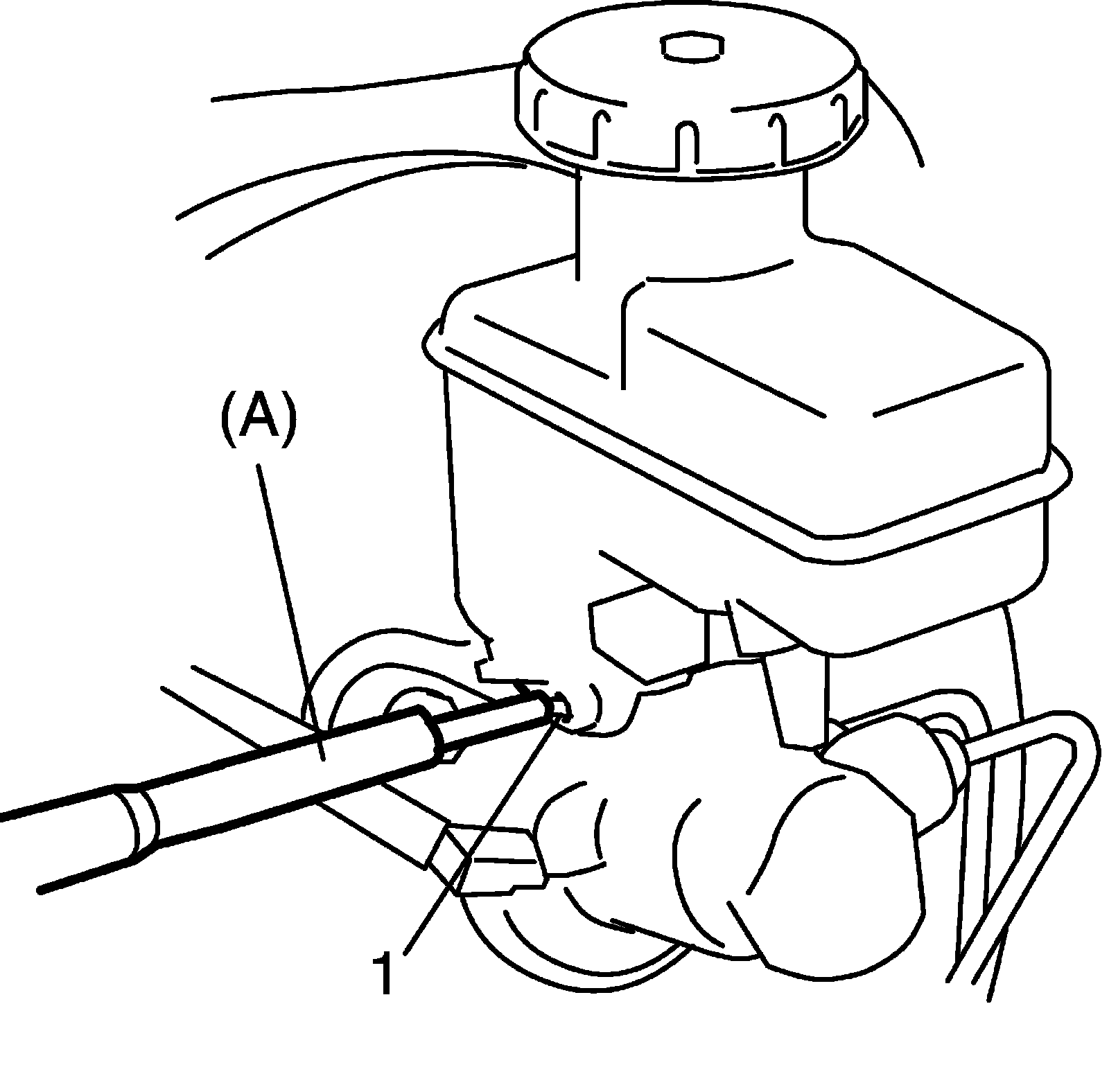 (A)

1