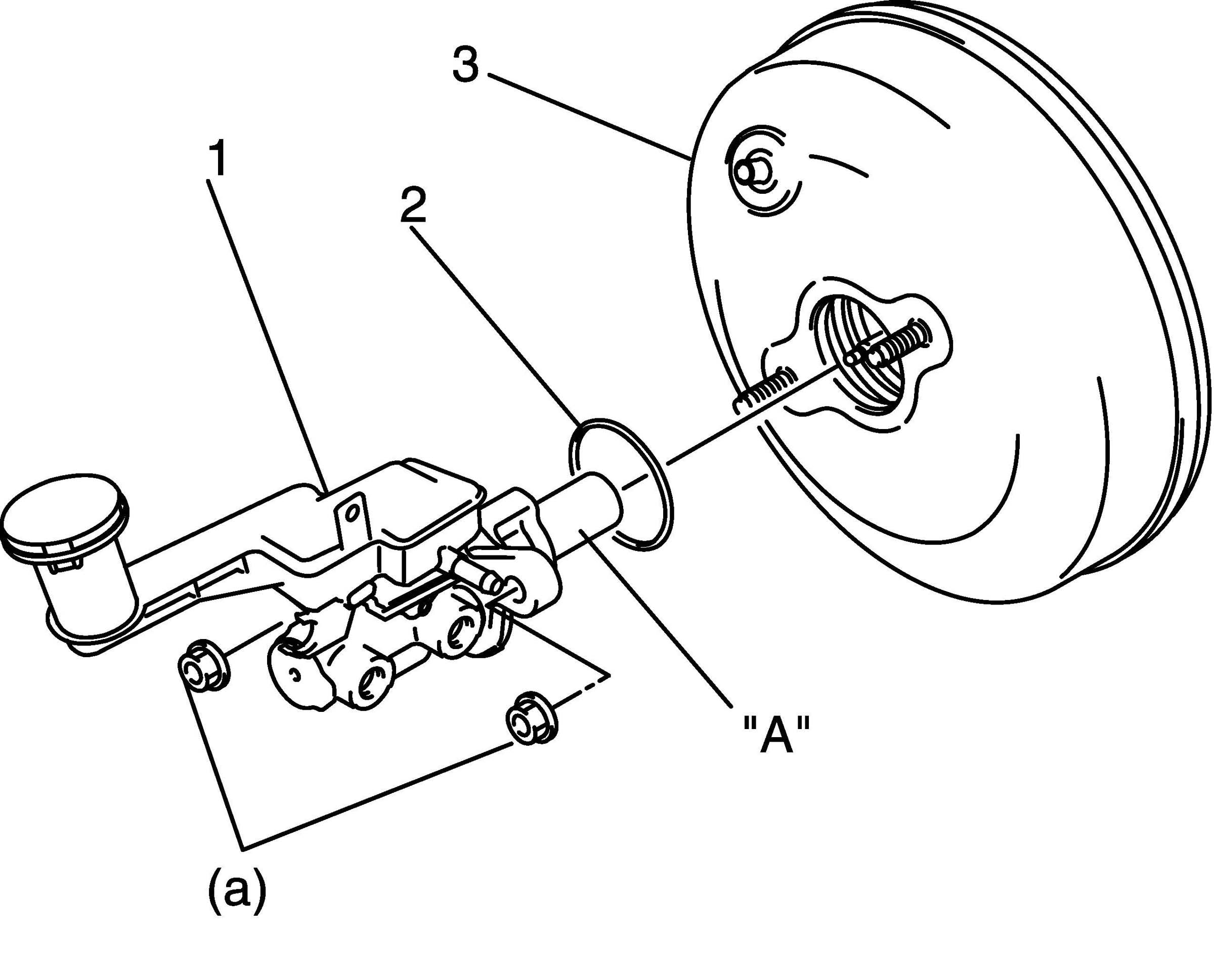 3
1
2
"A"
(a)