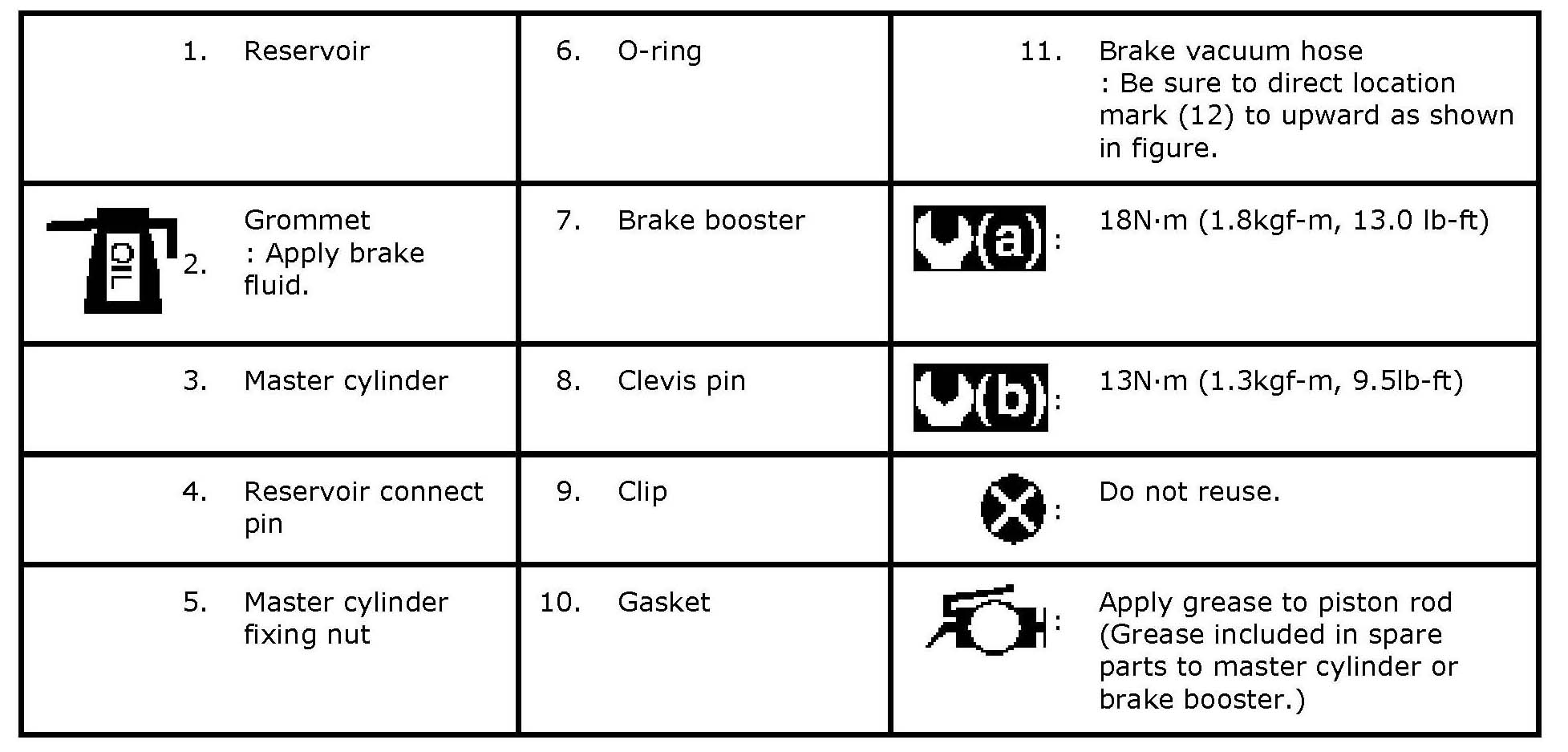 | | | | | | |
|---|---|---|---|---|---|
| 1. | Reservoir | 6. | O-ring | 11. | Brake vacuum hose : Be sure to direct location mark (12) to upward as shown in figure. |
| OIL 2. | Grommet : Apply brake fluid. | 7. | Brake booster | (a) : | 18N·m (1.8kgf-m, 13.0 lb-ft) |
| 3. | Master cylinder | 8. | Clevis pin | (b) : | 13N·m (1.3kgf-m, 9.5lb-ft) |
| 4. | Reservoir connect pin | 9. | Clip | : | Do not reuse. |
| 5. | Master cylinder fixing nut | 10. | Gasket | : | Apply grease to piston rod (Grease included in spare parts to master cylinder or brake booster.) |