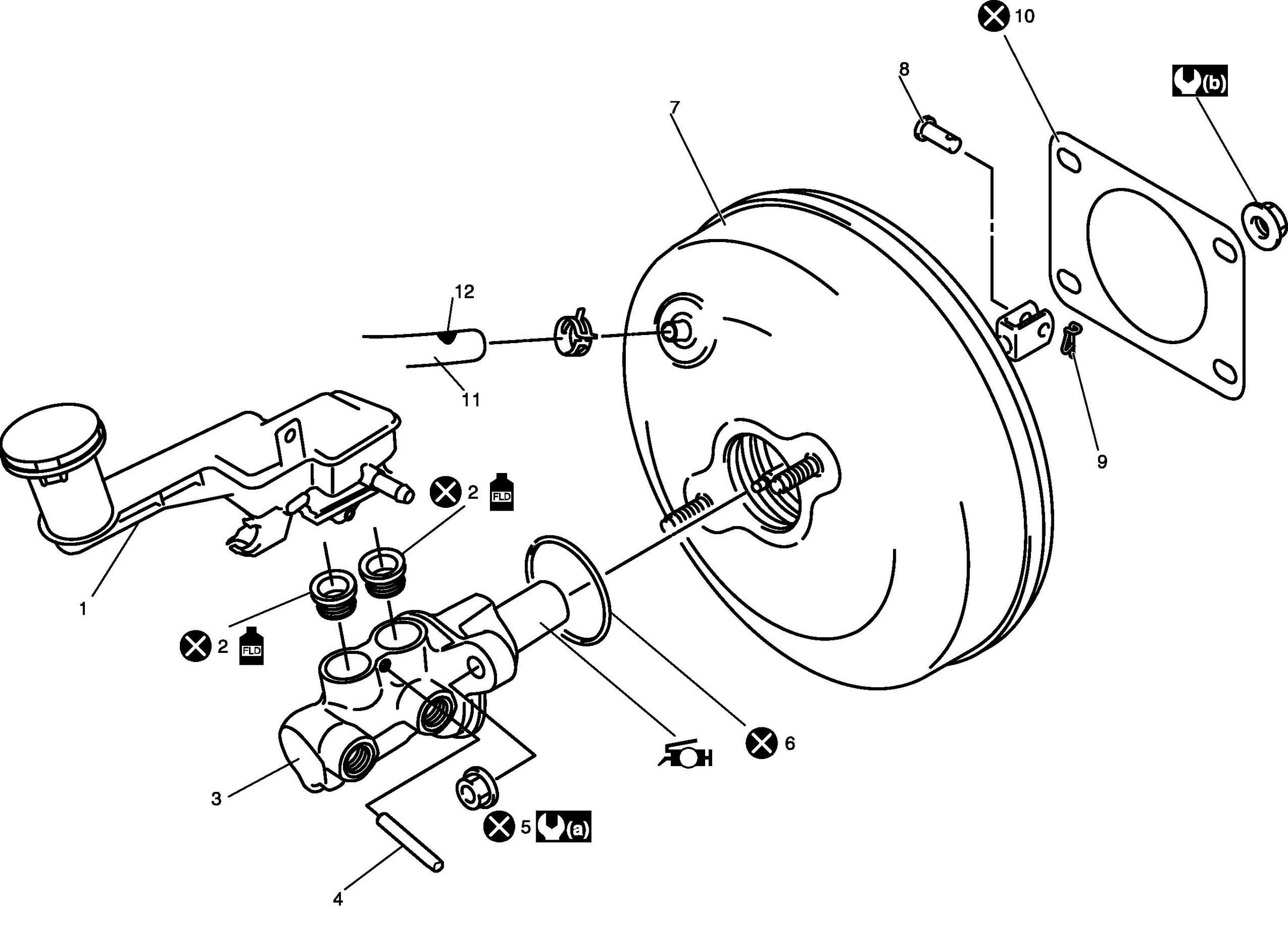 10
8
(b)
7
12
11
9
2
FLD
1
2
FLD
6
3
5
(a)
4