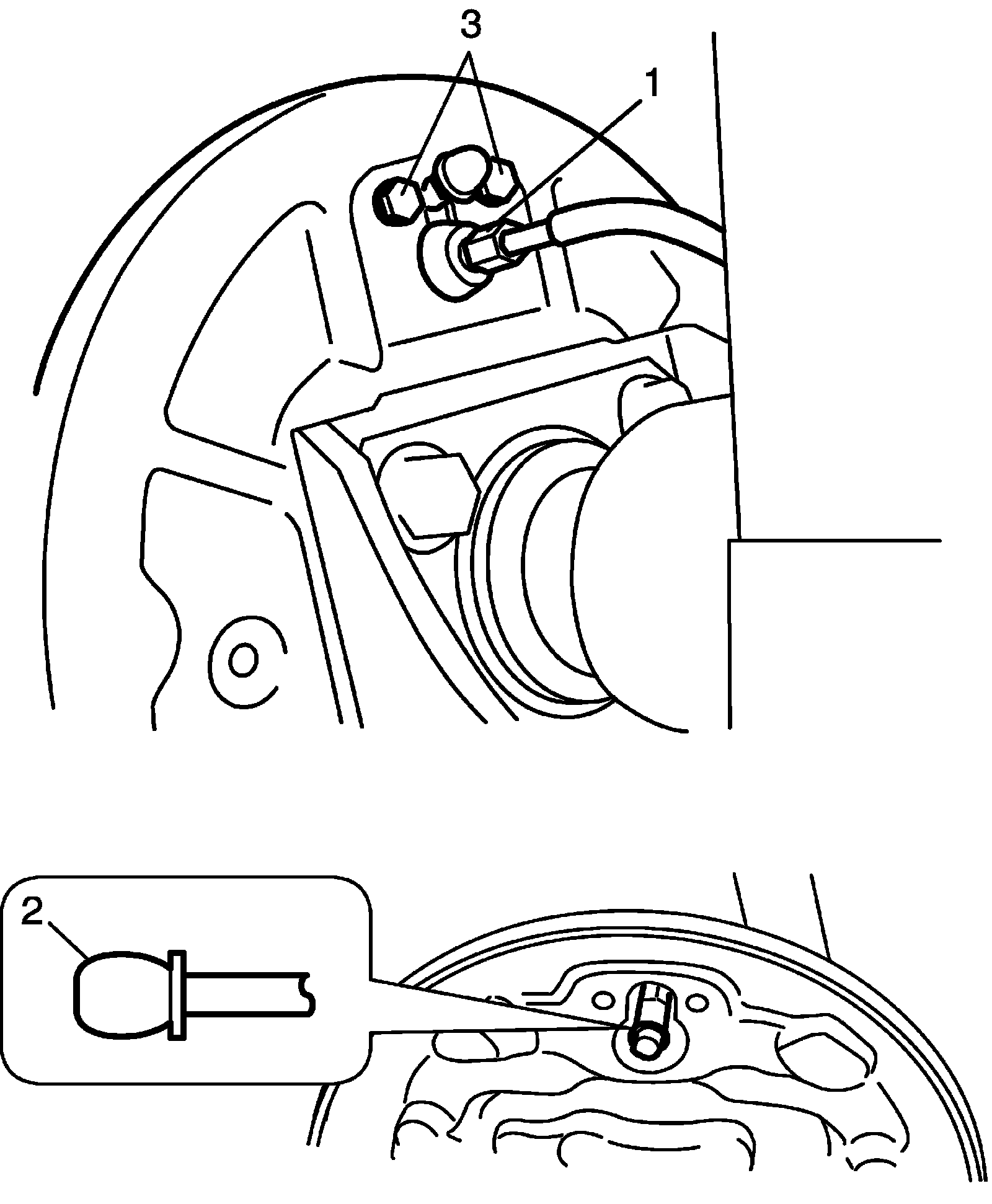 3
1
2