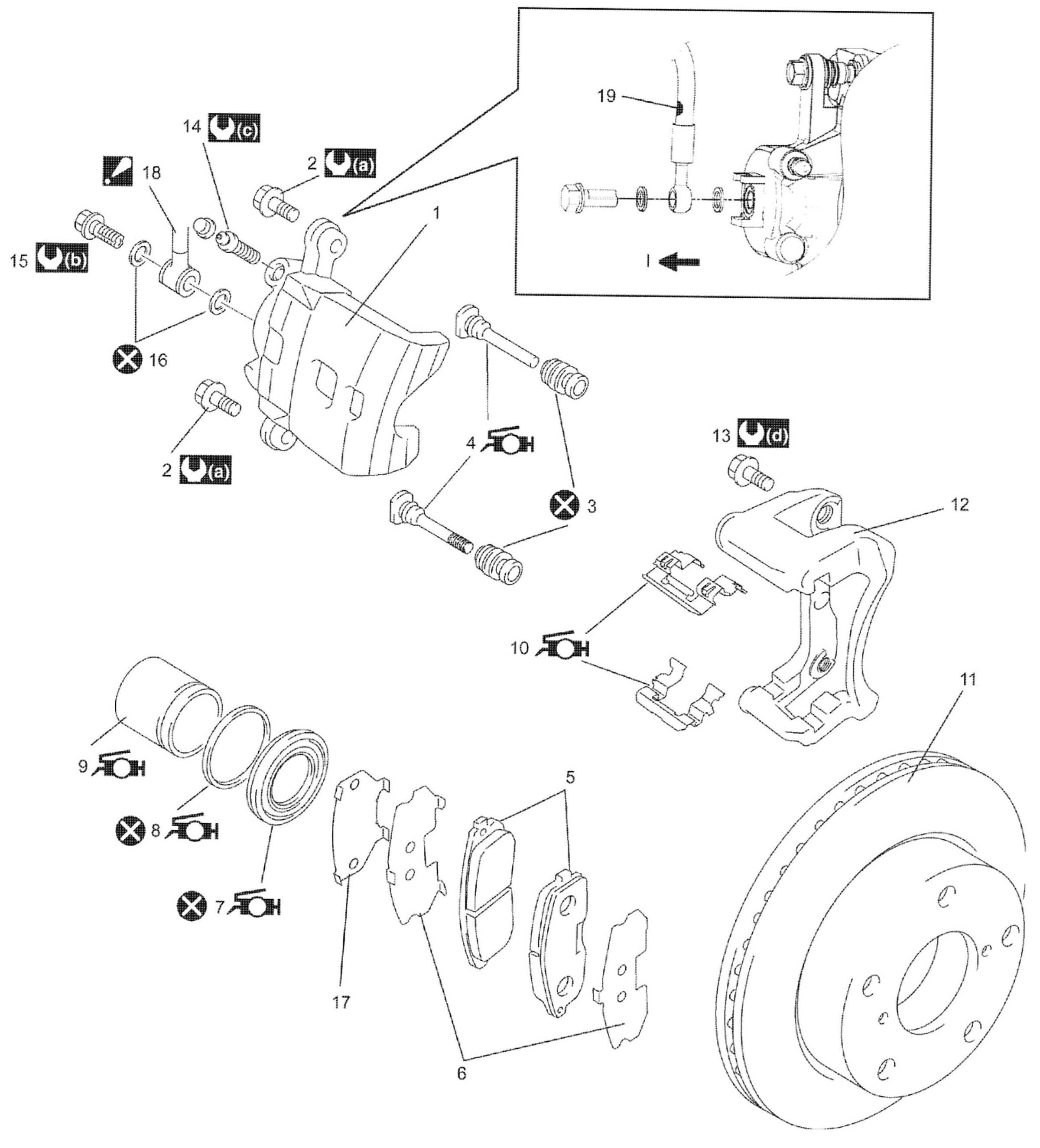 19

I

14 (c)

18

2 (a)

1

15 (b)

16

2 (a)

4

3

13 (d)

12

10

11

9

8

7

5

17

6