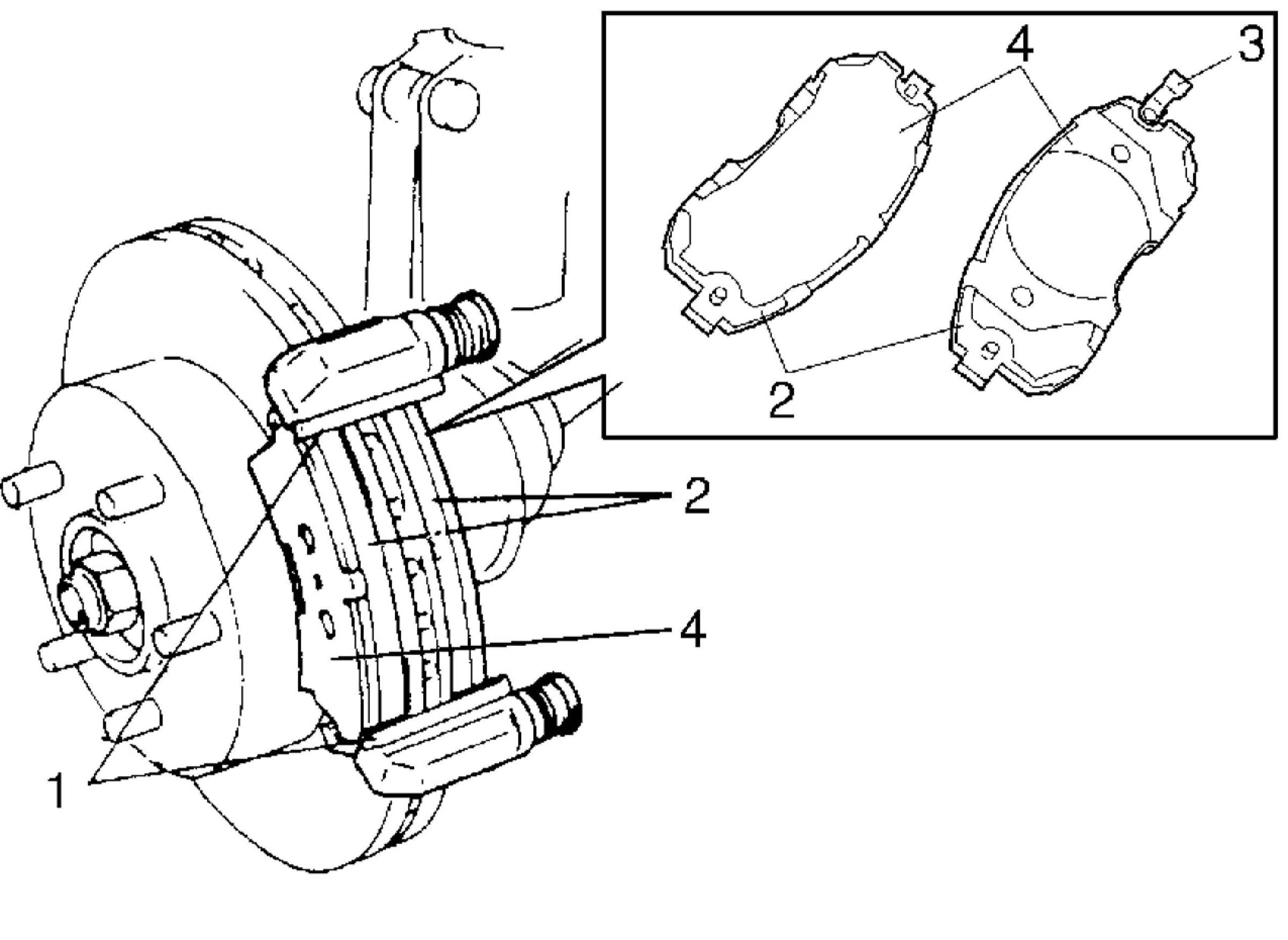 4
3
2
2
4
1