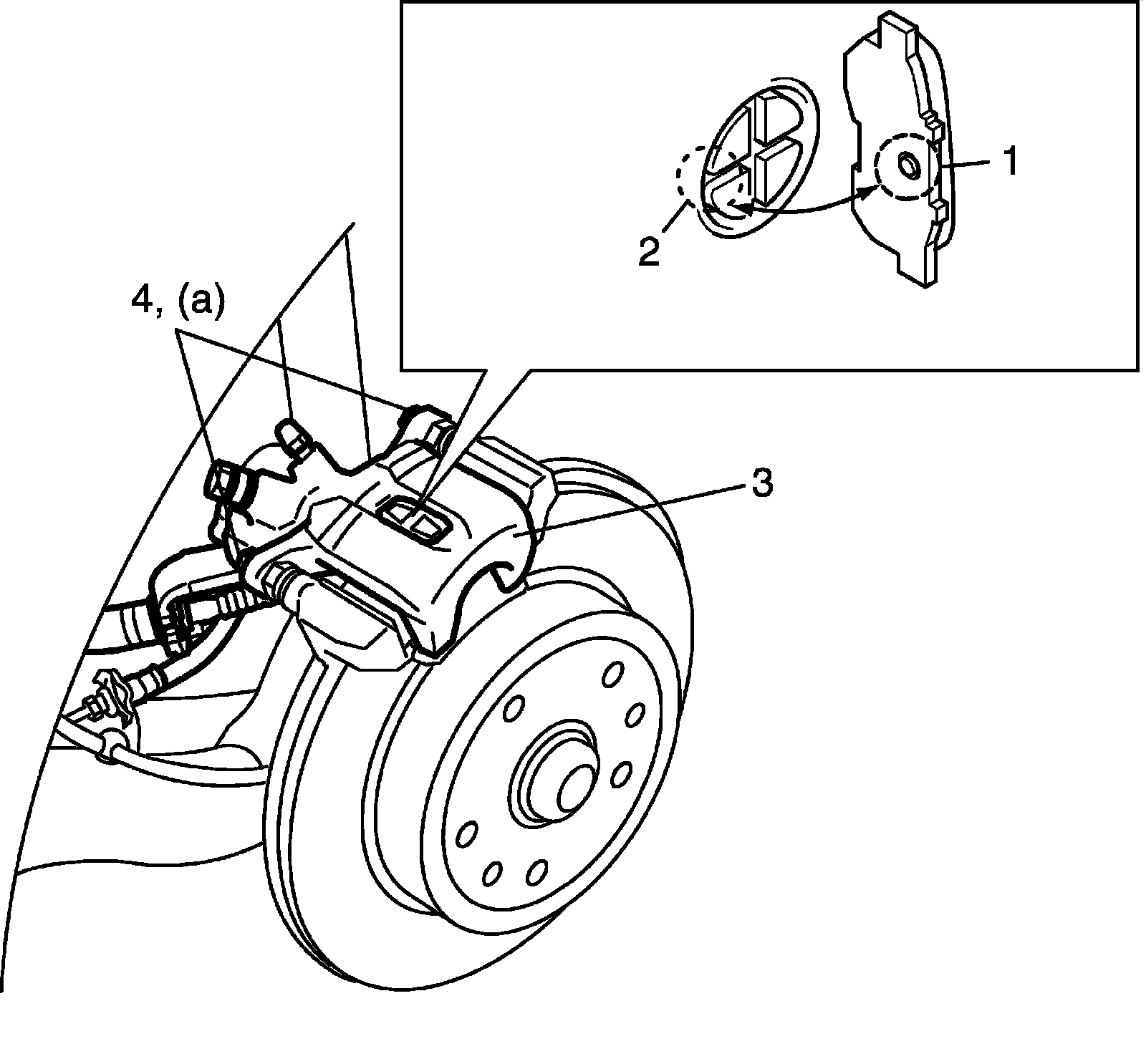 1
2
4, (a)
3