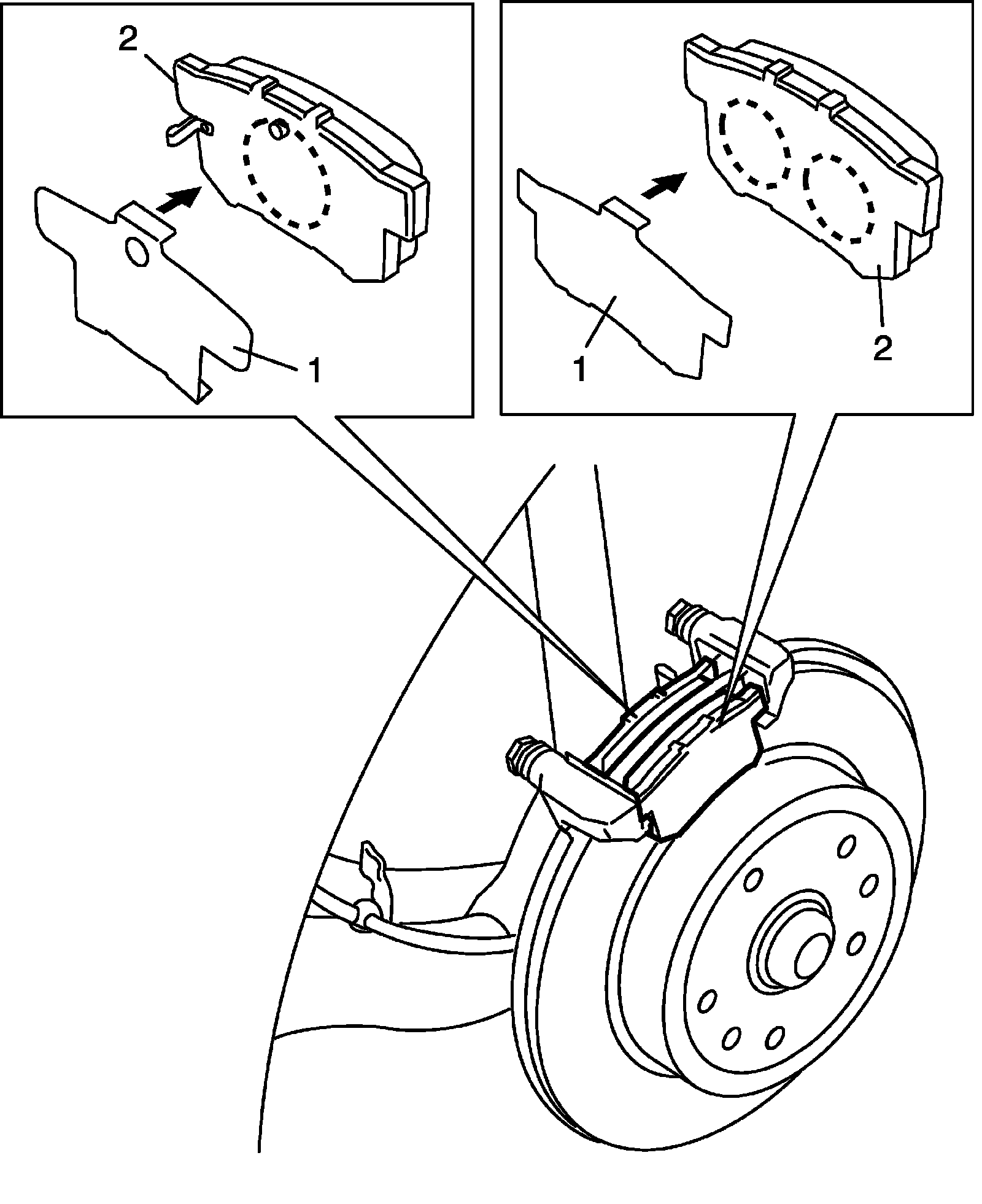 2
1
1
2