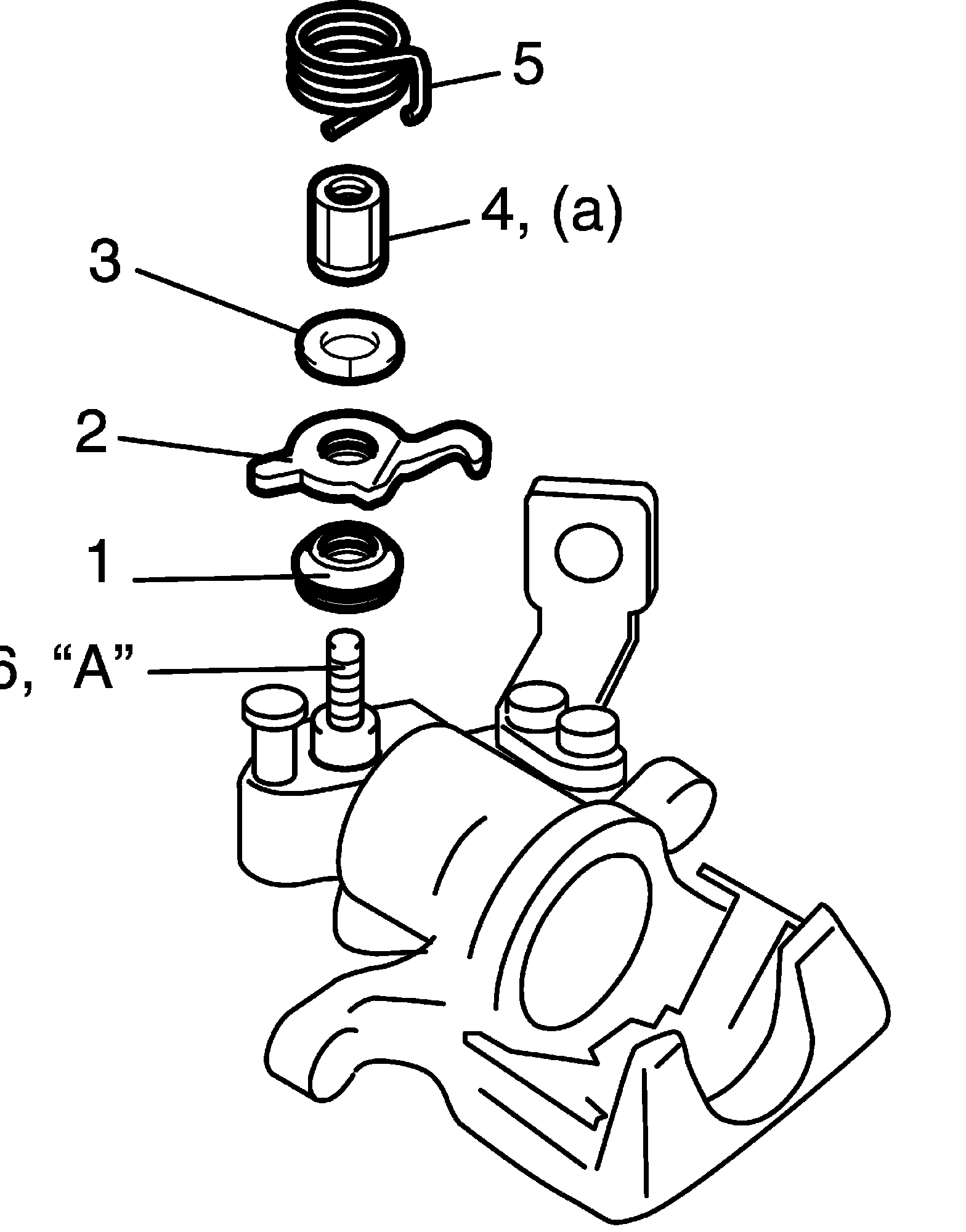 5

4, (a)

3

2

1

6, “A”