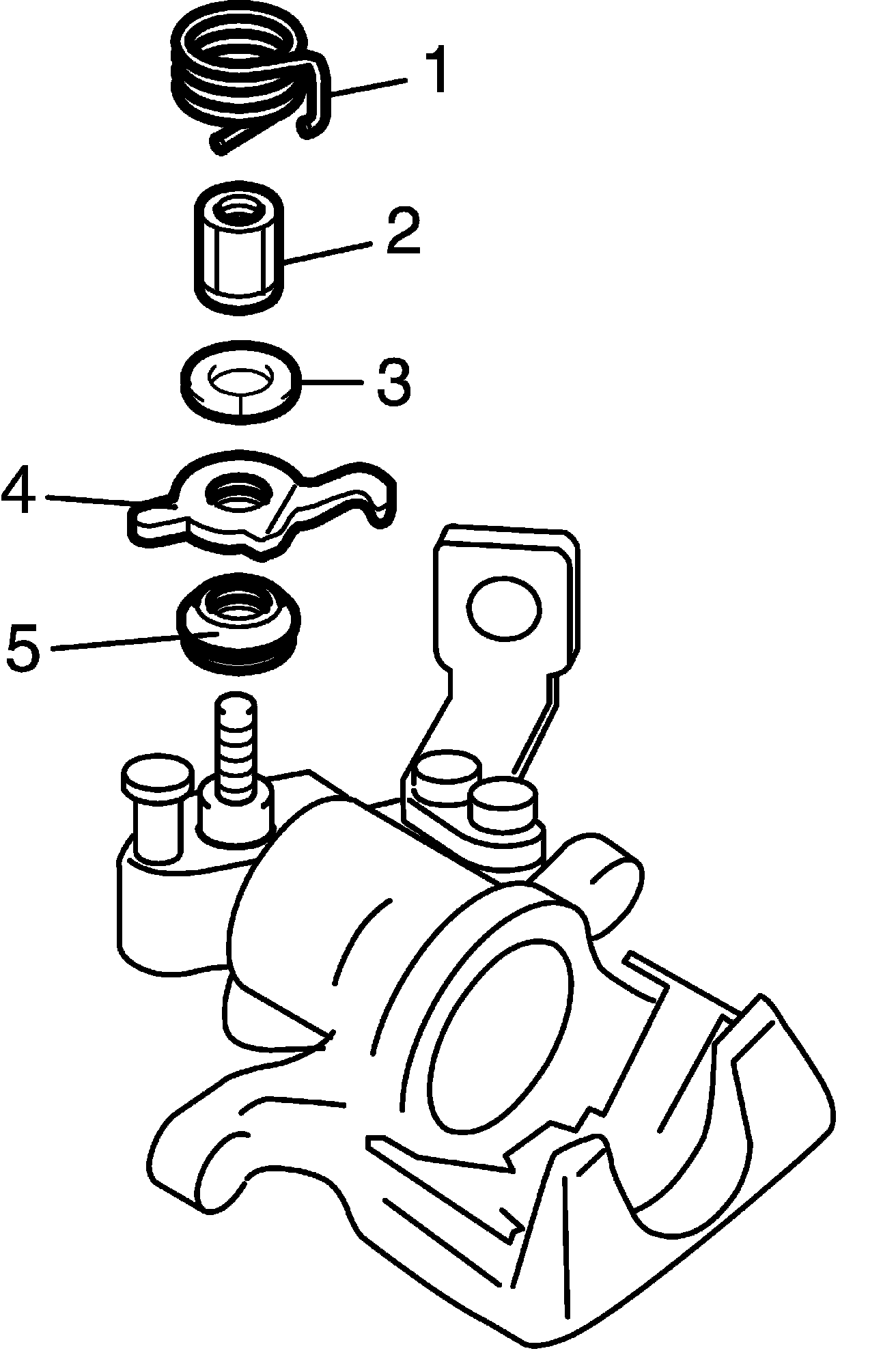 1
2
3
4
5