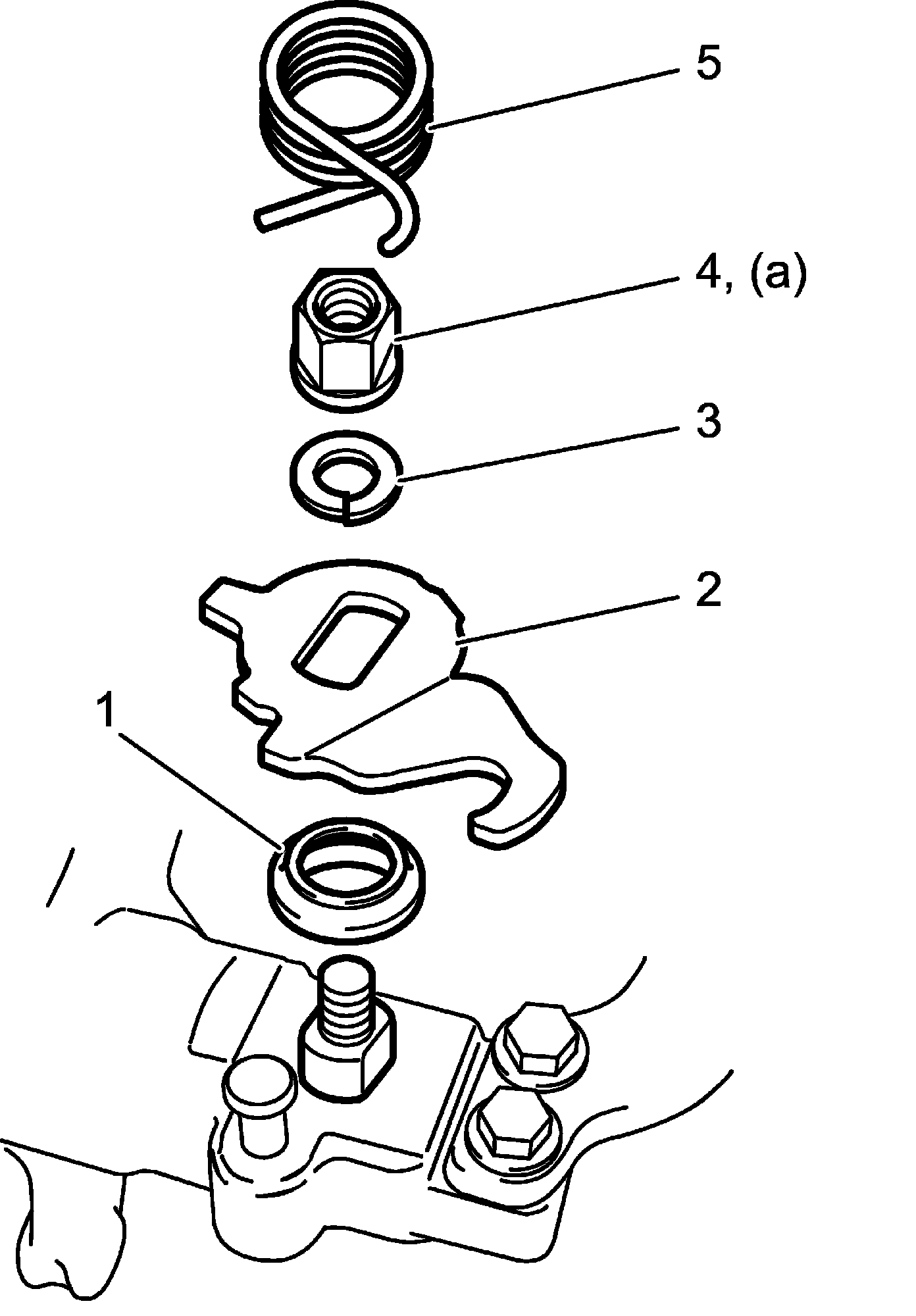 5
4, (a)
3
2
1