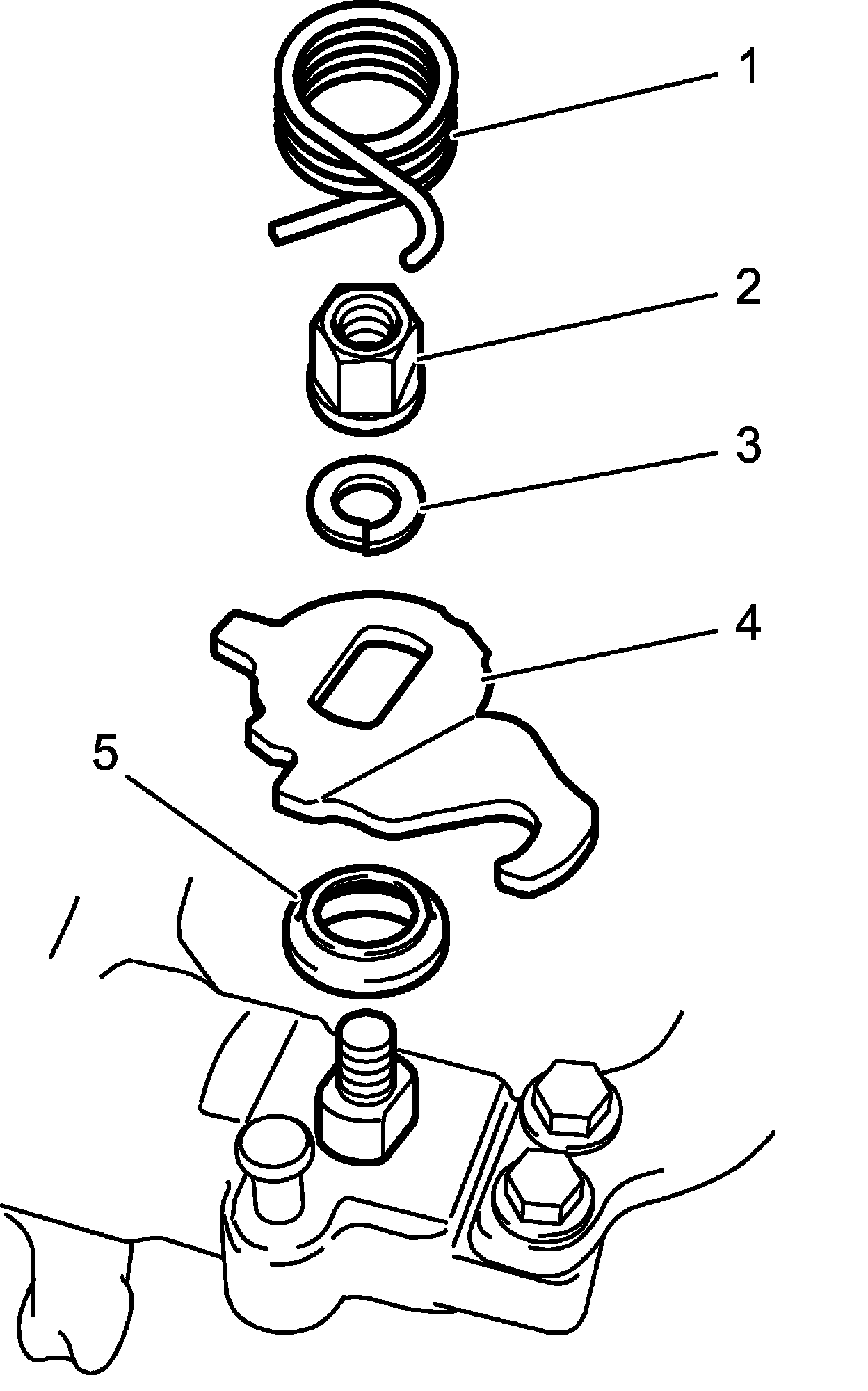 1
2
3
4
5