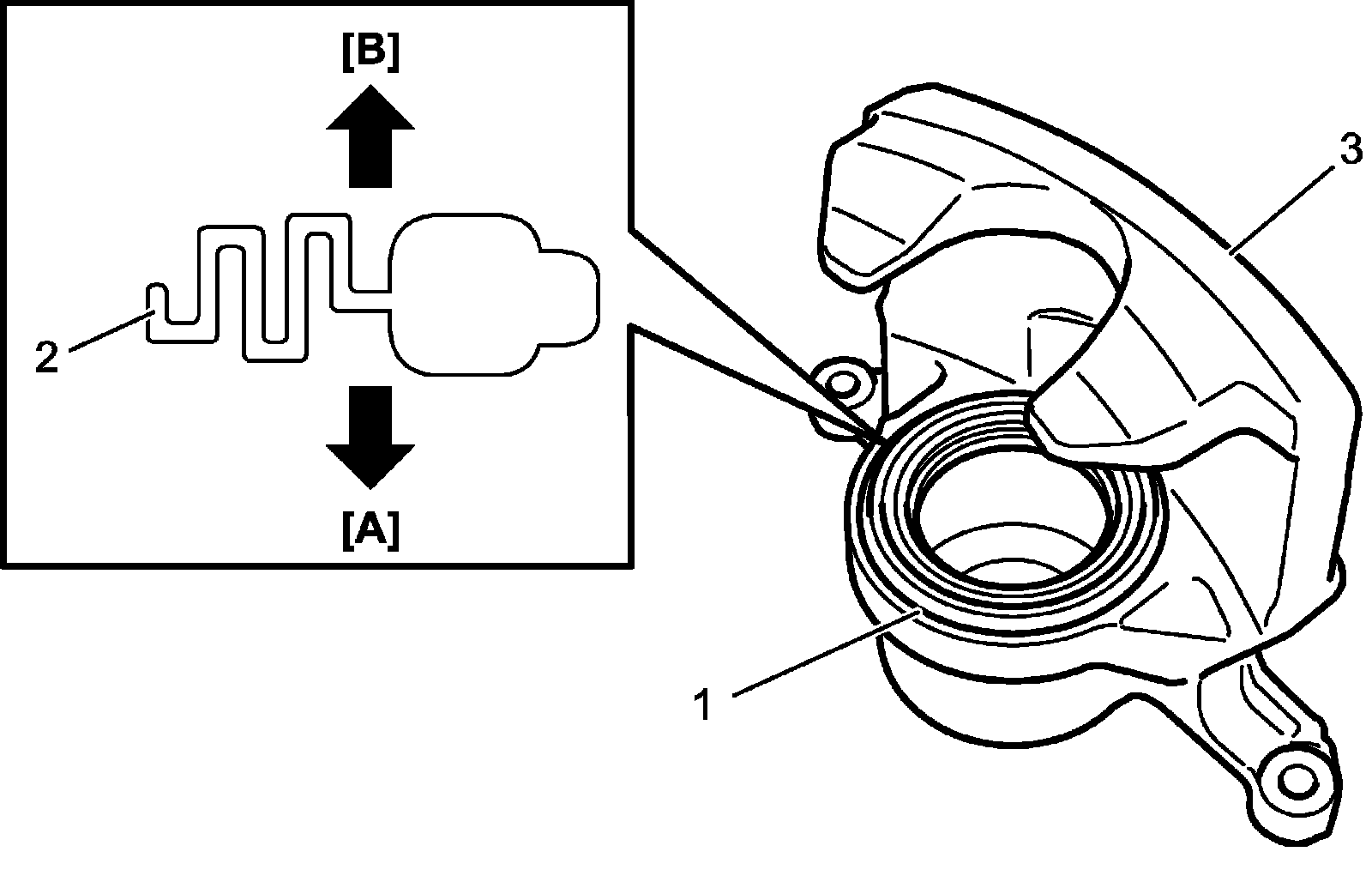 [B]

2

[A]

3

1