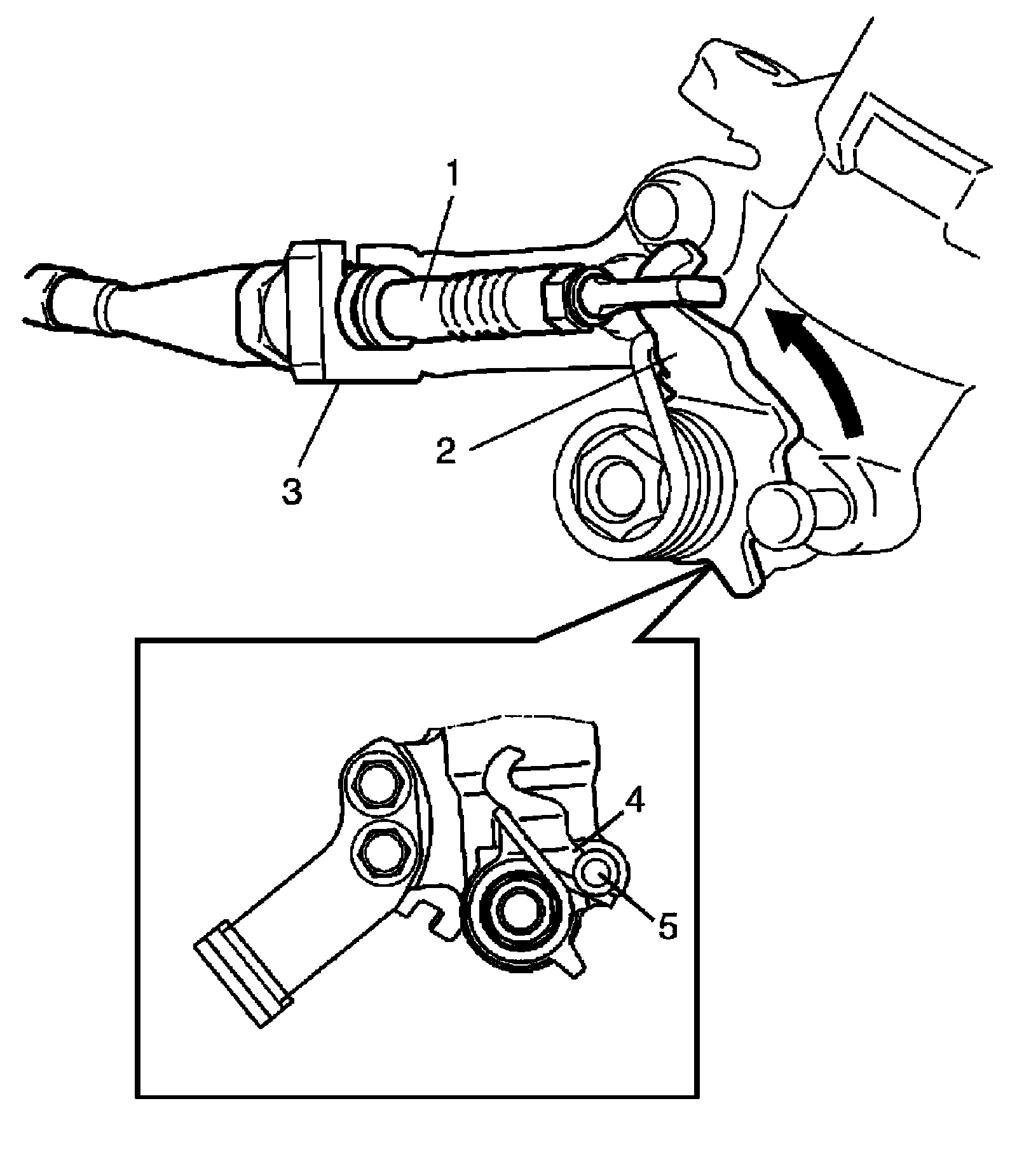 1
2
3
4
5