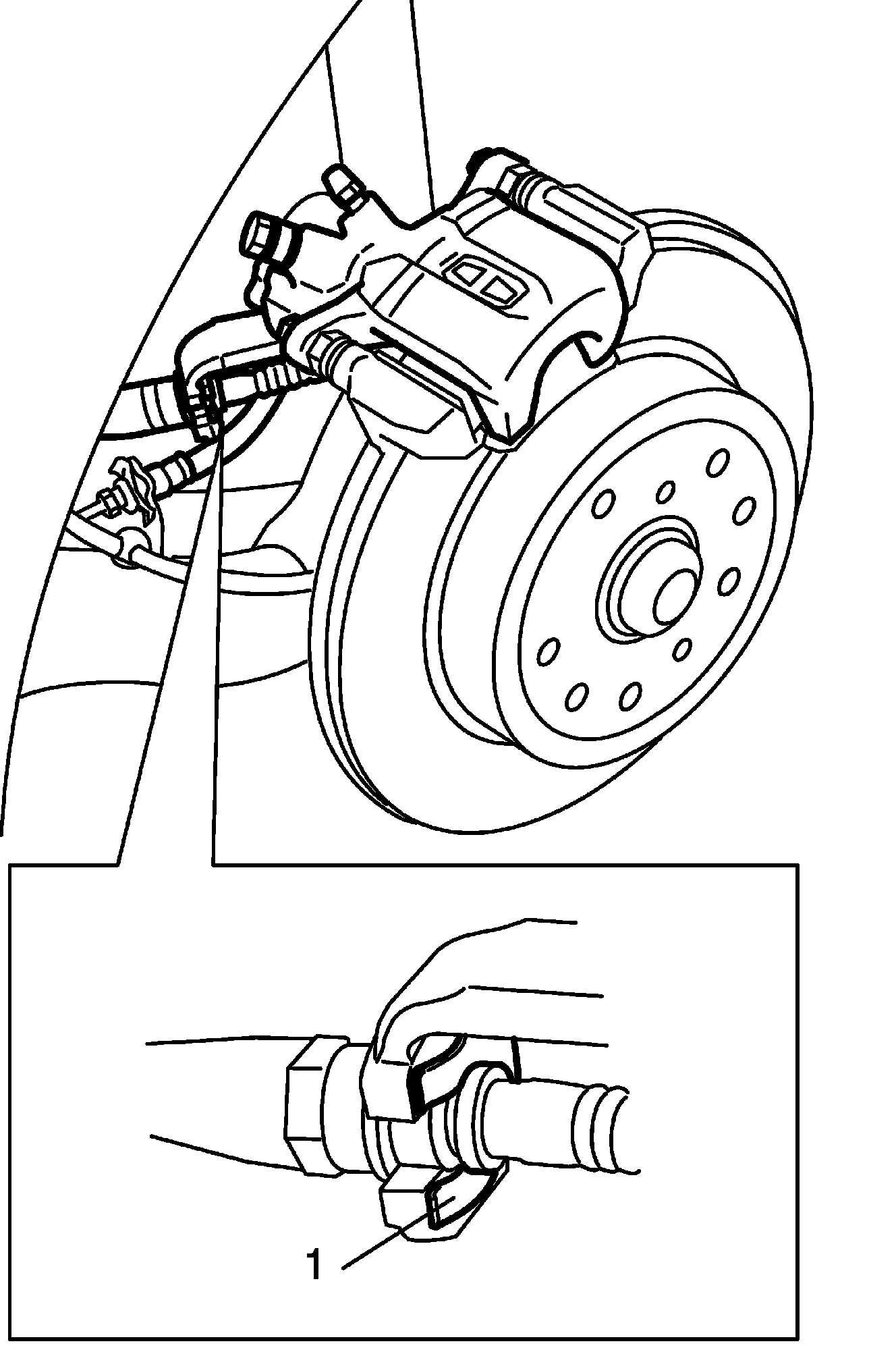 1