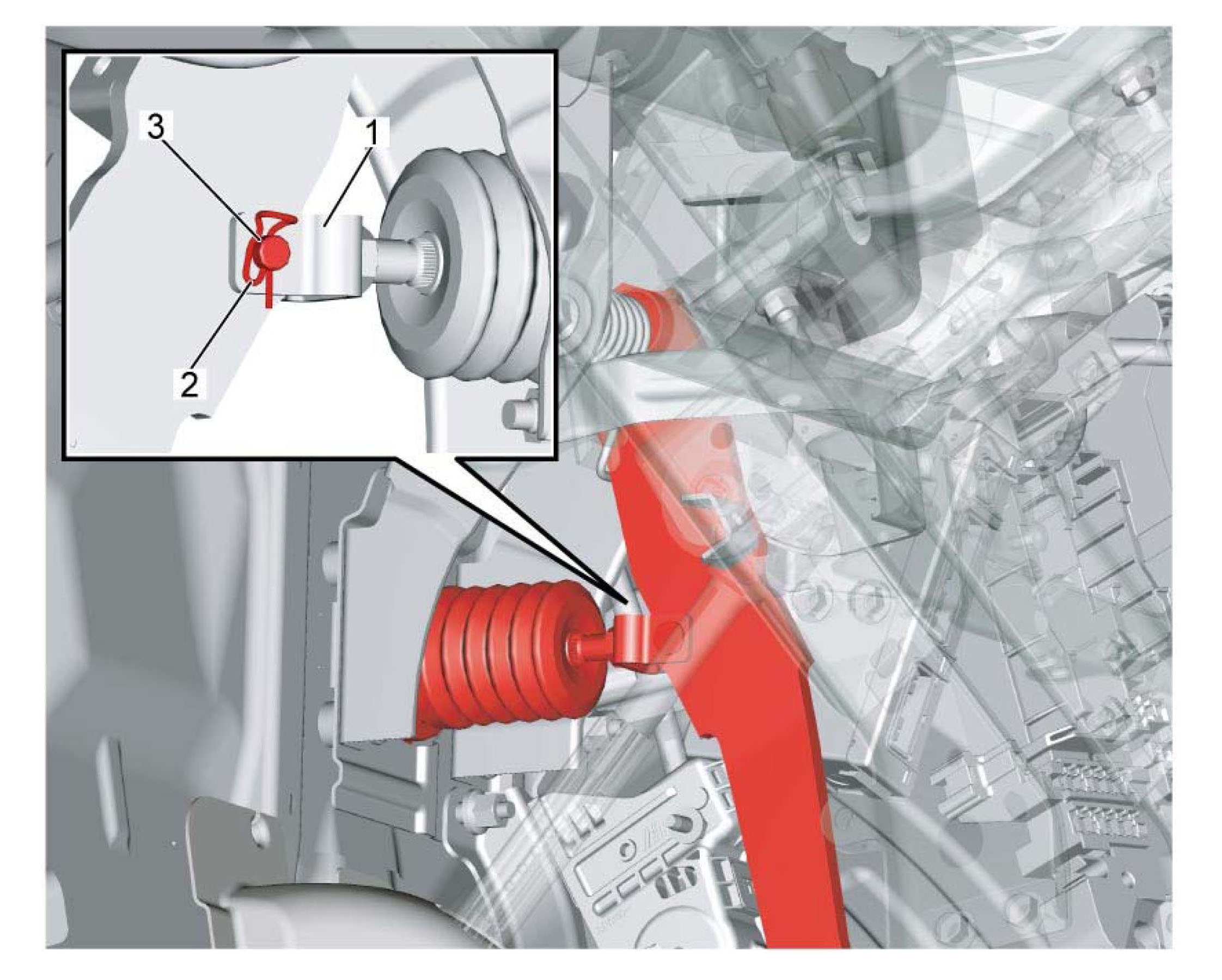 3
1
2