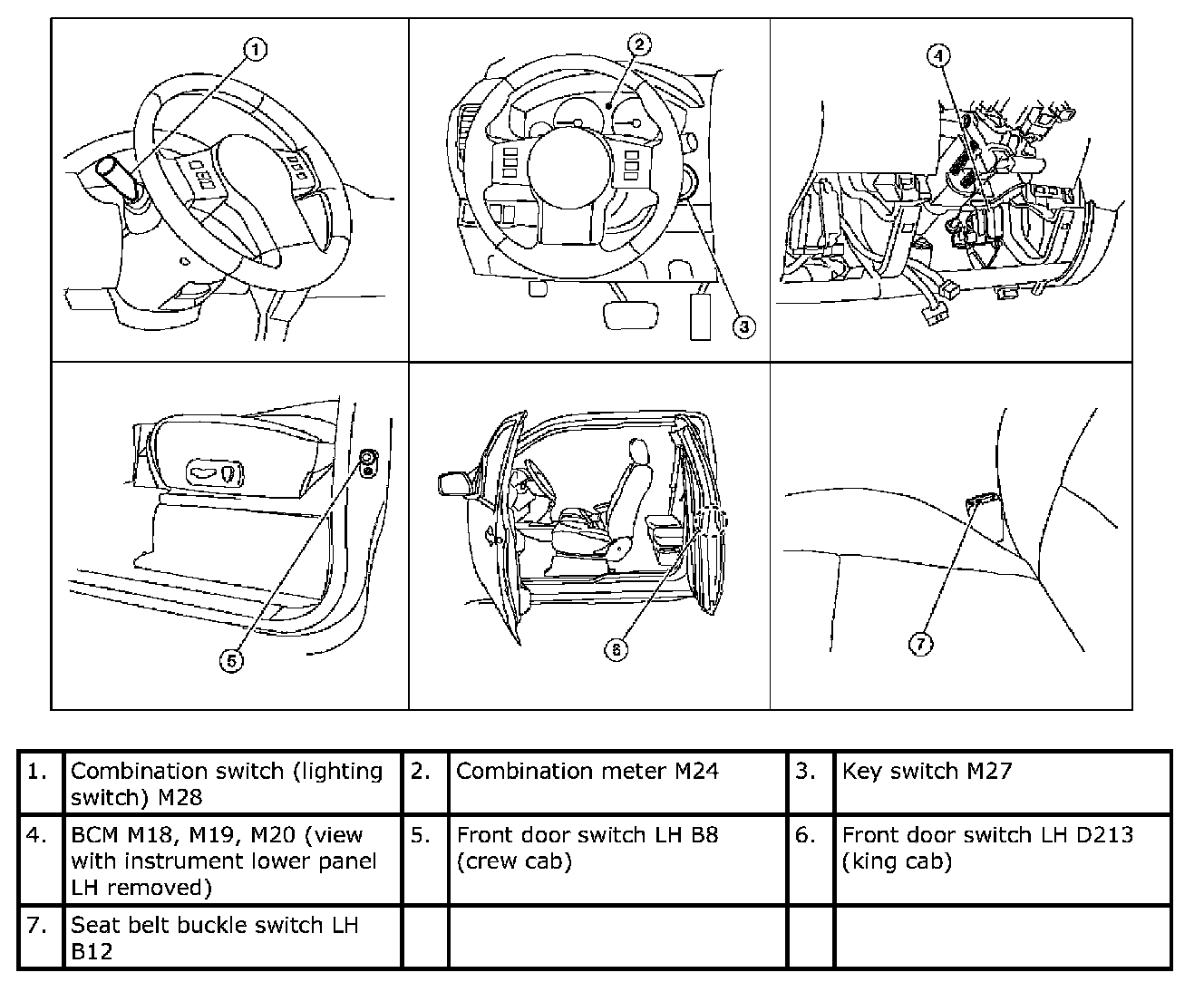 1

2

3

4

5

6

7

| 1. | Combination switch (lighting switch) M28 | 2. | Combination meter M24 | 3. | Key switch M27 |
|---|---|---|---|---|---|
| 4. | BCM M18, M19, M20 (view with instrument lower panel LH removed) | 5. | Front door switch LH B8 (crew cab) | 6. | Front door switch LH D213 (king cab) |
| 7. | Seat belt buckle switch LH B12 | | | | |